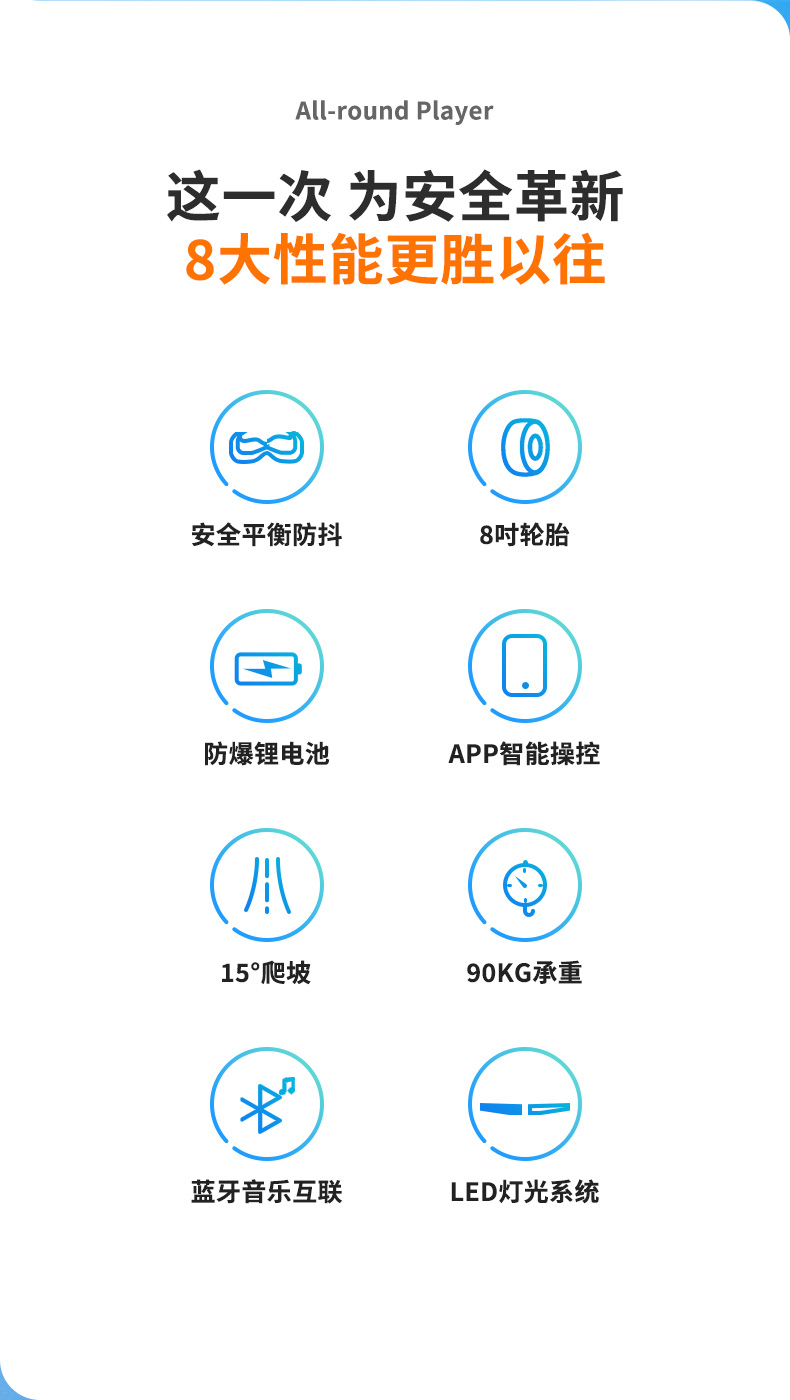 All-round Player

这一次 为安全革新
8大性能更胜以往

安全平衡防抖

8吋轮胎

防爆锂电池

APP智能操控

15°爬坡

90KG承重

蓝牙音乐互联

LED灯光系统