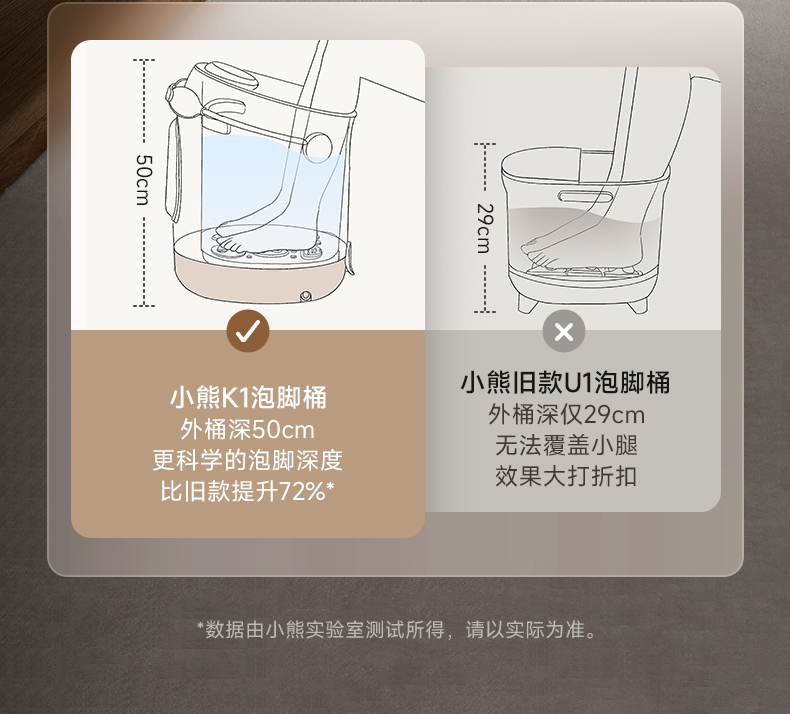 50cm

小熊K1泡脚桶
外桶深50cm
更科学的泡脚深度
比旧款提升72%*

29cm

小熊旧款U1泡脚桶
外桶深仅29cm
无法覆盖小腿
效果大打折扣

*数据由小熊实验室测试所得，请以实际为准。