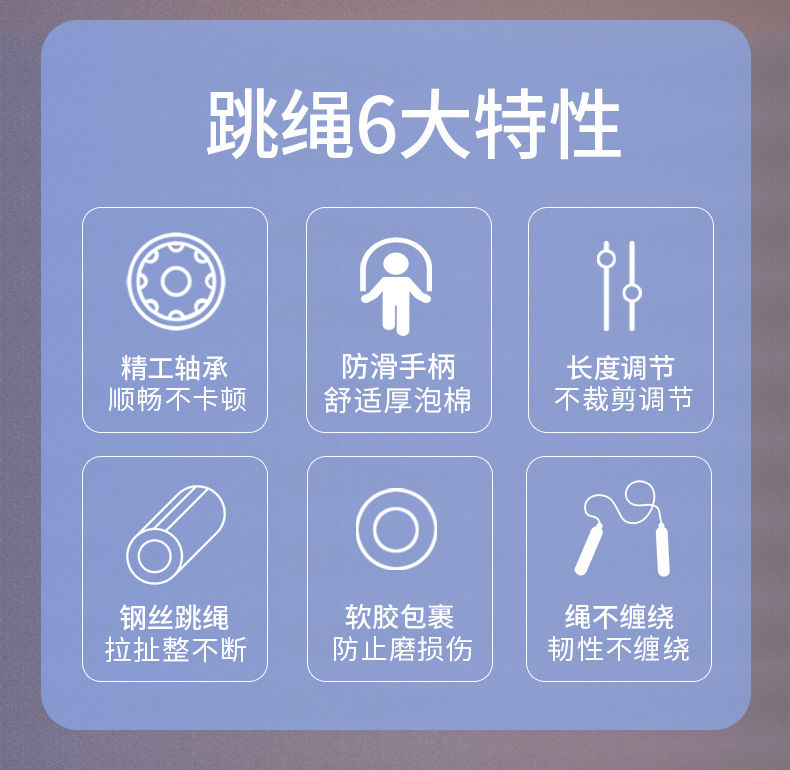 跳绳6大特性

精工轴承
顺畅不卡顿

防滑手柄
舒适厚泡棉

长度调节
不裁剪调节

钢丝跳绳
拉扯整不断

软胶包裹
防止磨损伤

绳不缠绕
韧性不缠绕