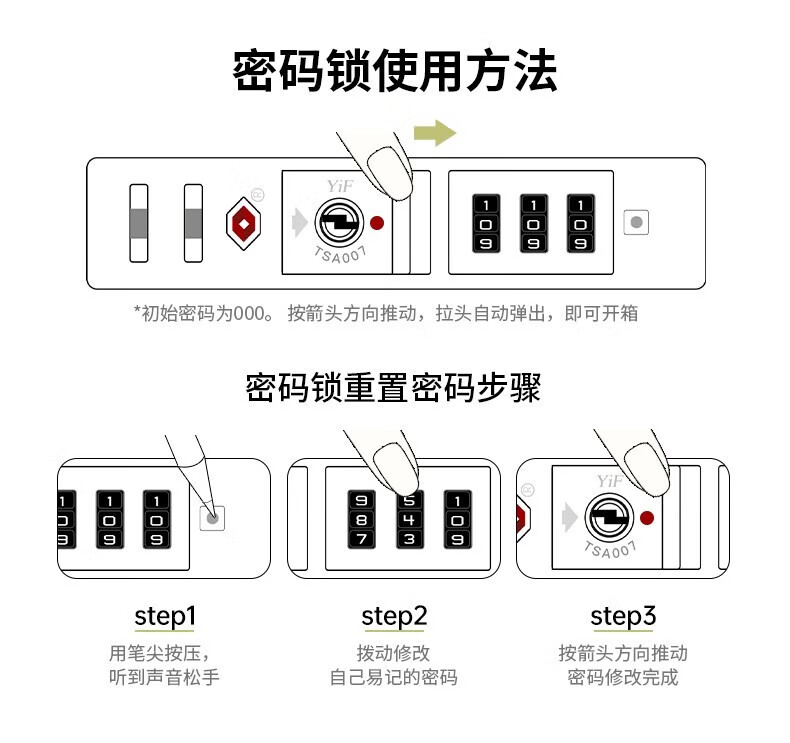 密码锁使用方法

YiF

TSA007

1 0 9
1 0 9
1 0 9

*初始密码为000。 按箭头方向推动，拉头自动弹出，即可开箱

密码锁重置密码步骤

1 0 9
1 0 9
1 0 9

9 8 7
5 4 3
1 0 9

YiF

TSA007

step1
用笔尖按压，
听到声音松手

step2
拨动修改
自己易记的密码

step3
按箭头方向推动
密码修改完成