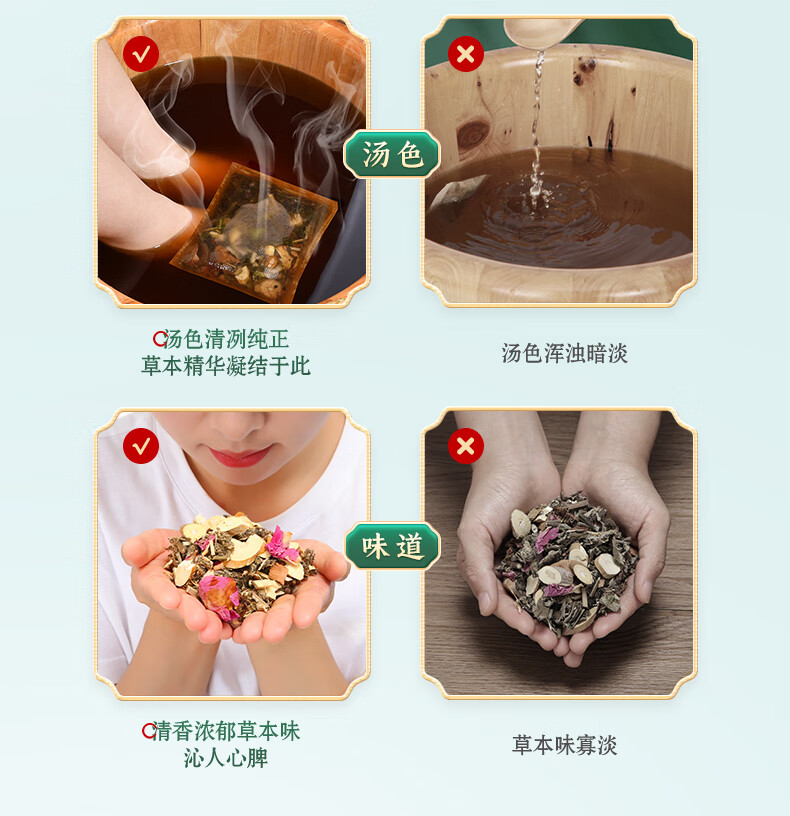 汤色

汤色清冽纯正
草本精华凝结于此

汤色浑浊暗淡

味道

清香浓郁草本味
沁人心脾

草本味寡淡