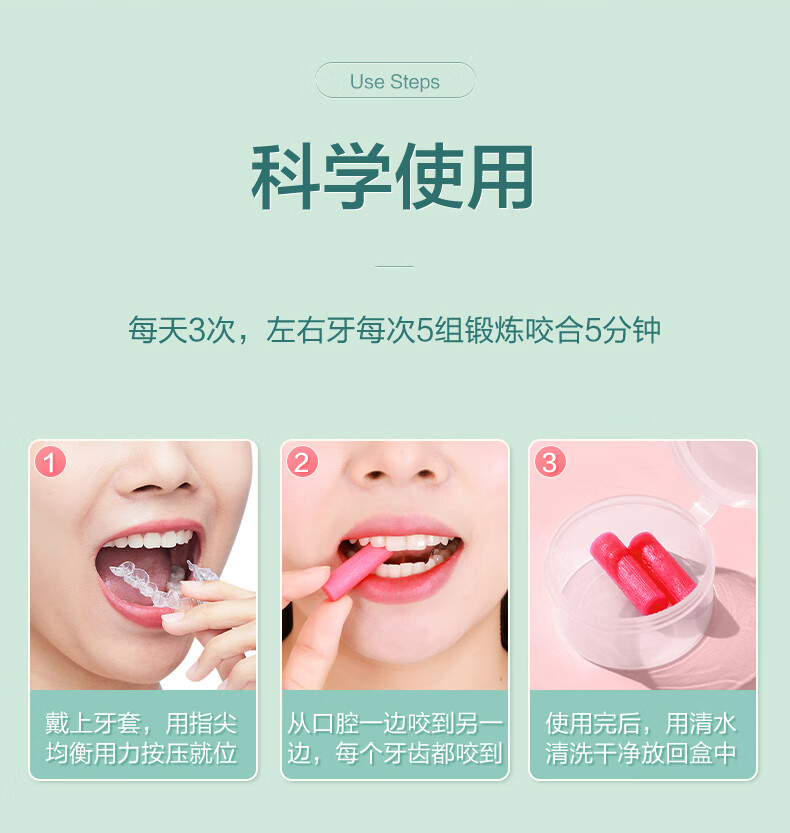 Use Steps

科学使用

每天3次，左右牙每次5组锻炼咬合5分钟

1

戴上牙套，用指尖均衡用力按压就位

2

从口腔一边咬到另一边，每个牙齿都咬到

3

使用完后，用清水清洗干净放回盒中