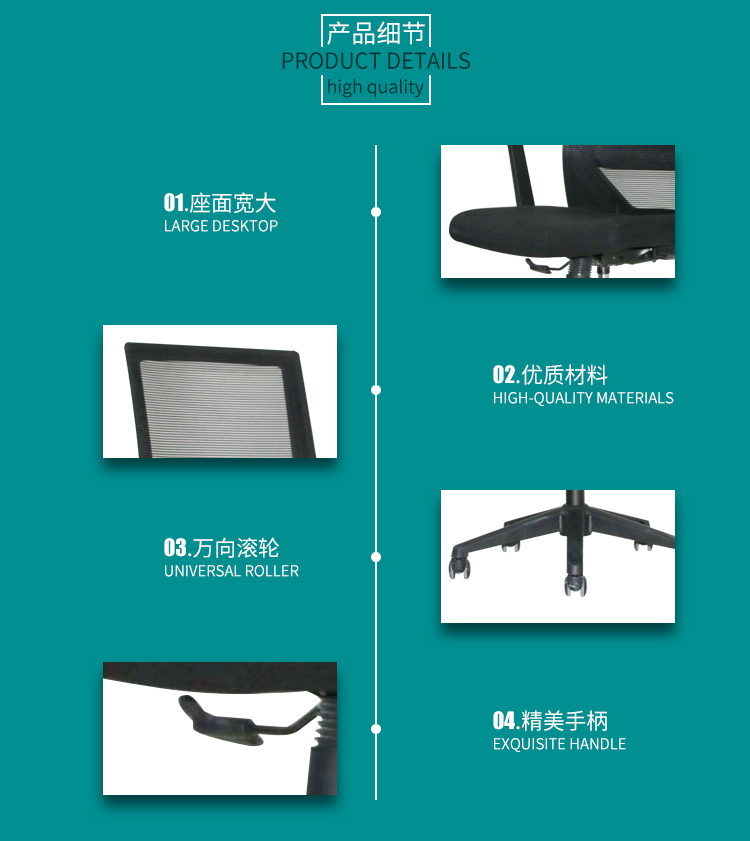 产品细节
PRODUCT DETAILS
high quality

01.座面宽大
LARGE DESKTOP

02.优质材料
HIGH-QUALITY MATERIALS

03.万向滚轮
UNIVERSAL ROLLER

04.精美手柄
EXQUISITE HANDLE