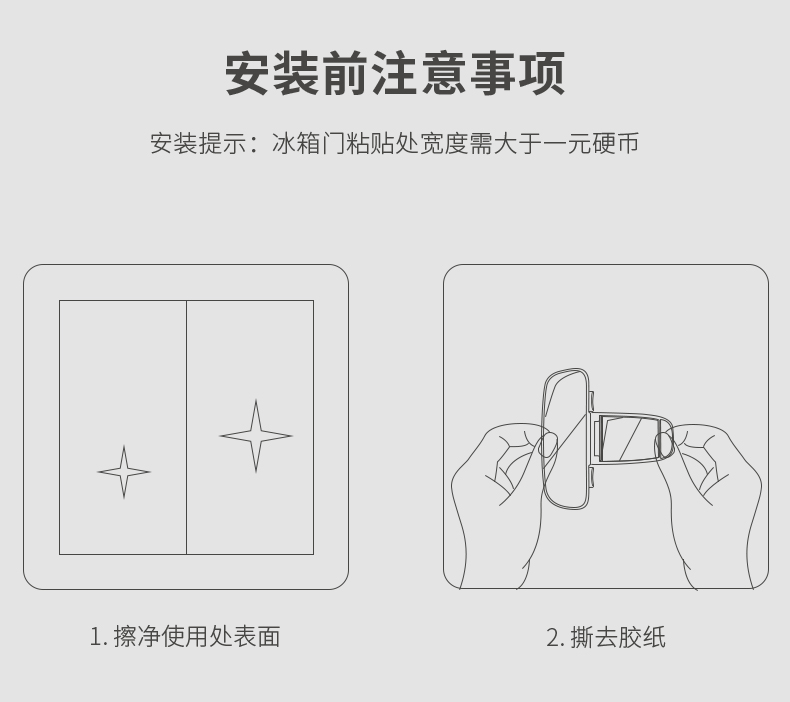 安装前注意事项

安装提示：冰箱门粘贴处宽度需大于一元硬币

1. 擦净使用处表面

2. 撕去胶纸