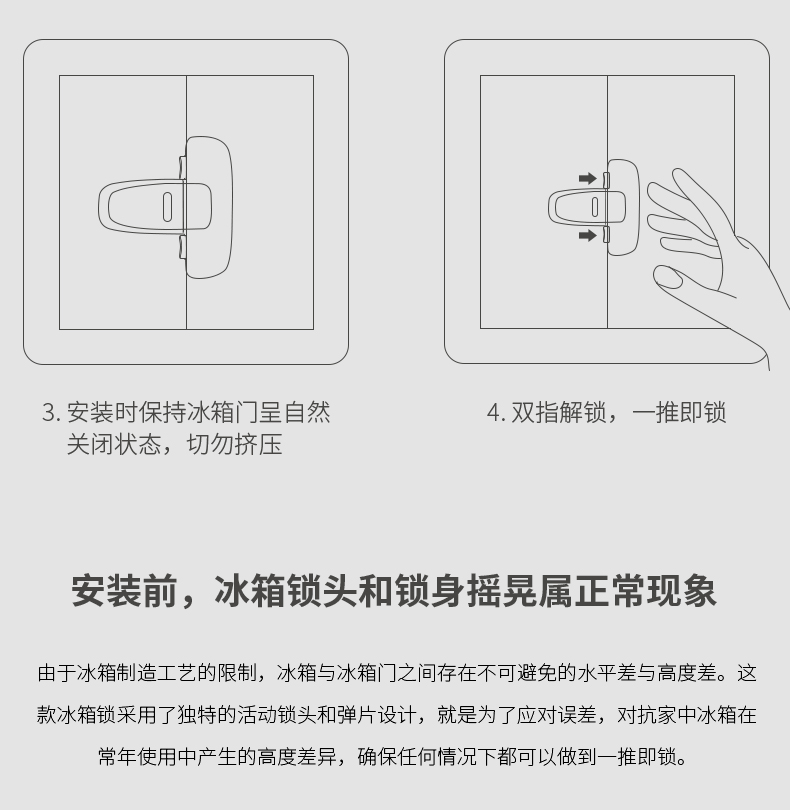 3. 安装时保持冰箱门呈自然关闭状态，切勿挤压

4. 双指解锁，一推即锁

安装前，冰箱锁头和锁身摇晃属正常现象

由于冰箱制造工艺的限制，冰箱与冰箱门之间存在不可避免的水平差与高度差。这款冰箱锁采用了独特的活动锁头和弹片设计，就是为了应对误差，对抗家中冰箱在常年使用中产生的高度差异，确保任何情况下都可以做到一推即锁。