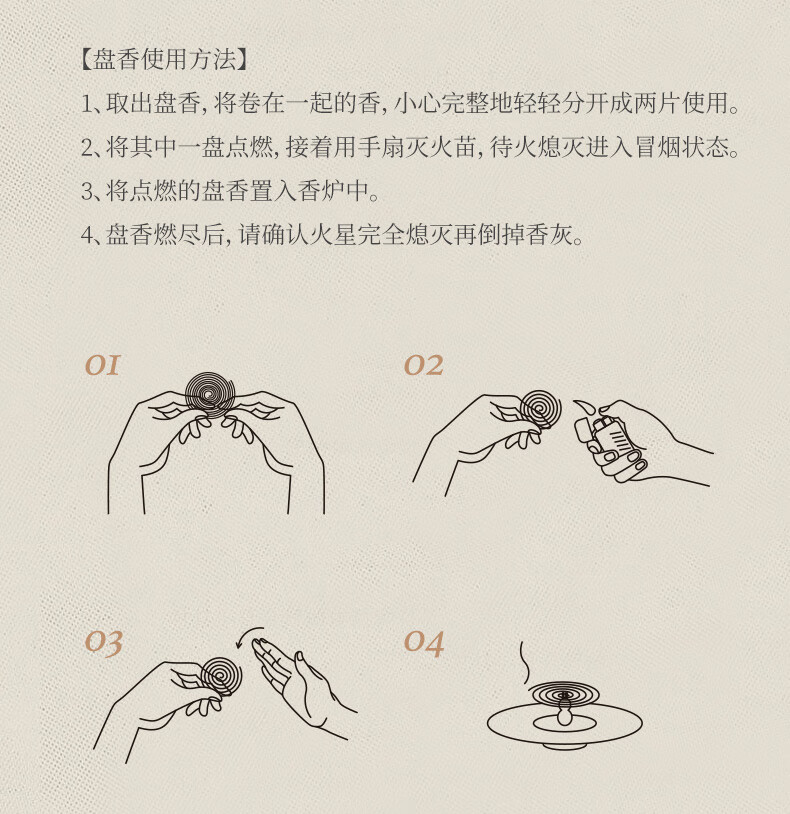 【盘香使用方法】

1、取出盘香，将卷在一起的香，小心完整地轻轻分开成两片使用。

2、将其中一盘点燃，接着用手扇灭火苗，待火熄灭进入冒烟状态。

3、将点燃的盘香置入香炉中。

4、盘香燃尽后，请确认火星完全熄灭再倒掉香灰。

01

02

03

04