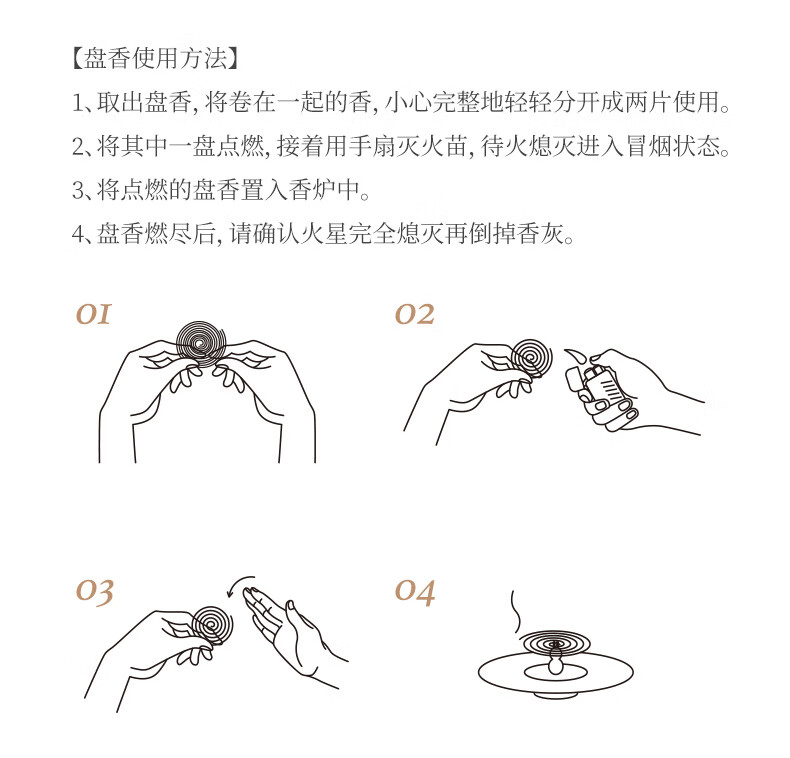 【盘香使用方法】

1、取出盘香，将卷在一起的香，小心完整地轻轻分开成两片使用。

2、将其中一盘点燃，接着用手扇灭火苗，待火熄灭进入冒烟状态。

3、将点燃的盘香置入香炉中。

4、盘香燃尽后，请确认火星完全熄灭再倒掉香灰。

01

02

03

04