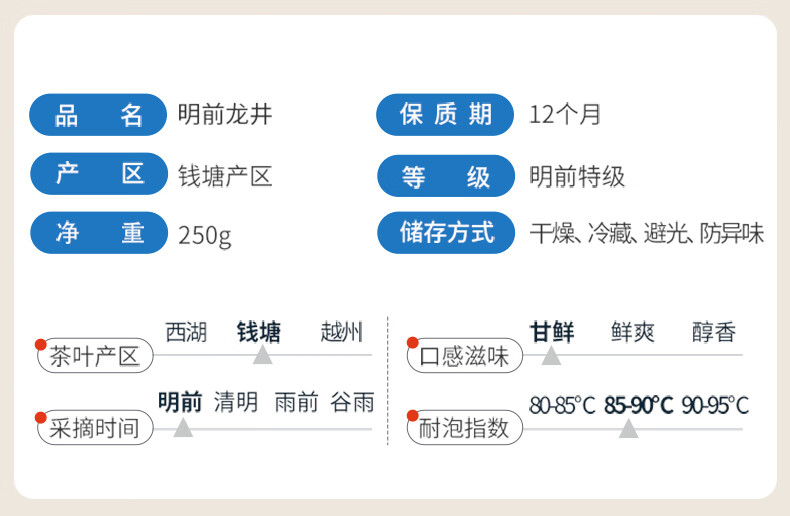 品 名 明前龙井

产 区 钱塘产区

净 重 250g

保质期 12个月

等 级 明前特级

储存方式 干燥、冷藏、避光、防异味

茶叶产区 西湖 钱塘 越州

采摘时间 明前 清明 雨前 谷雨

口感滋味 甘鲜 鲜爽 醇香

耐泡指数 80-85°C 85-90°C 90-95°C