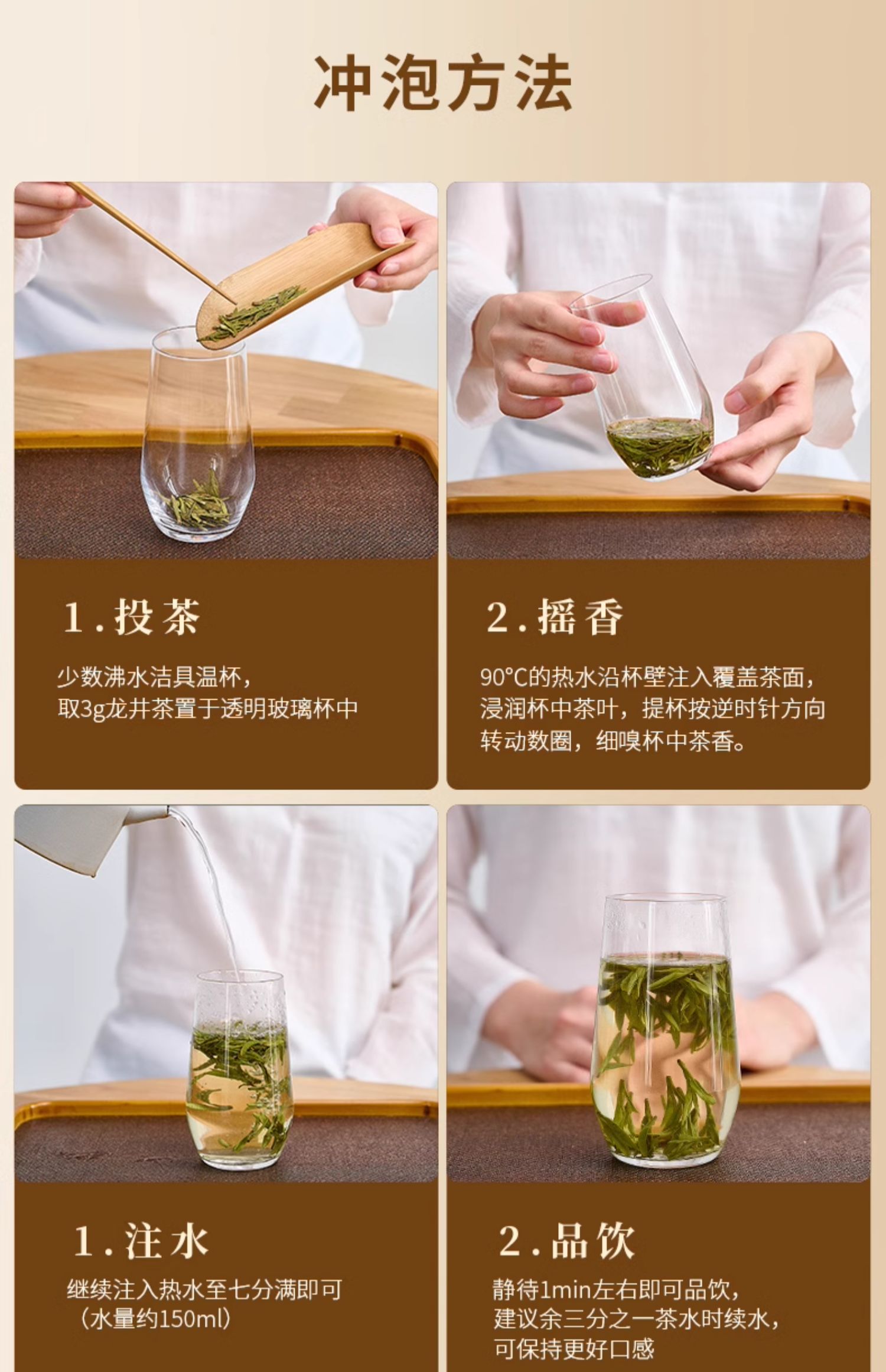 冲泡方法

1.投茶

少数沸水洁具温杯，
取3g龙井茶置于透明玻璃杯中

2.摇香

90°C的热水沿杯壁注入覆盖茶面，
浸润杯中茶叶，提杯按逆时针方向
转动数圈，细嗅杯中茶香。

1.注水

继续注入热水至七分满即可
（水量约150ml）

2.品饮

静待1min左右即可品饮，
建议余三分之一茶水时续水，
可保持更好口感