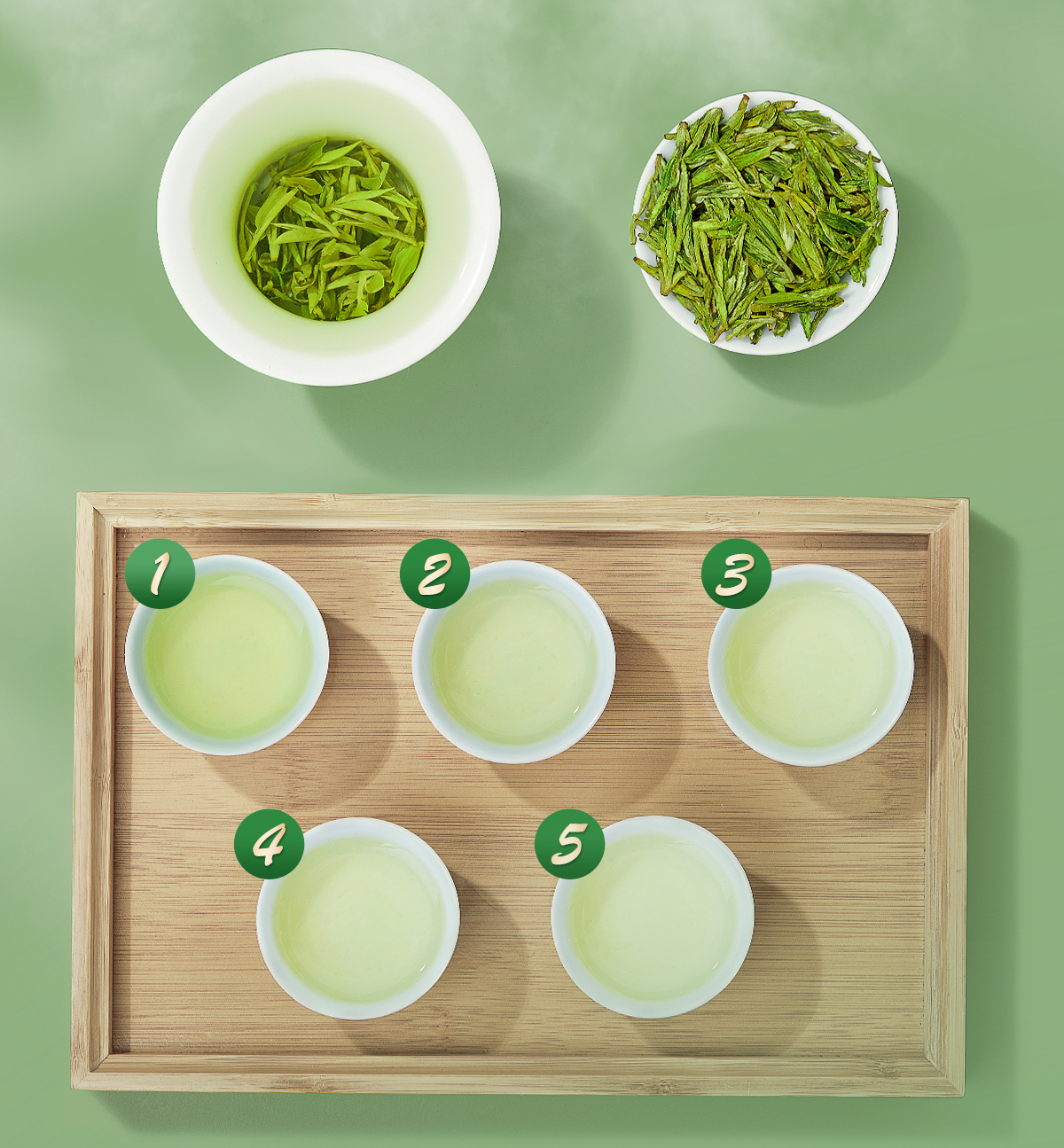 1
2
3
4
5