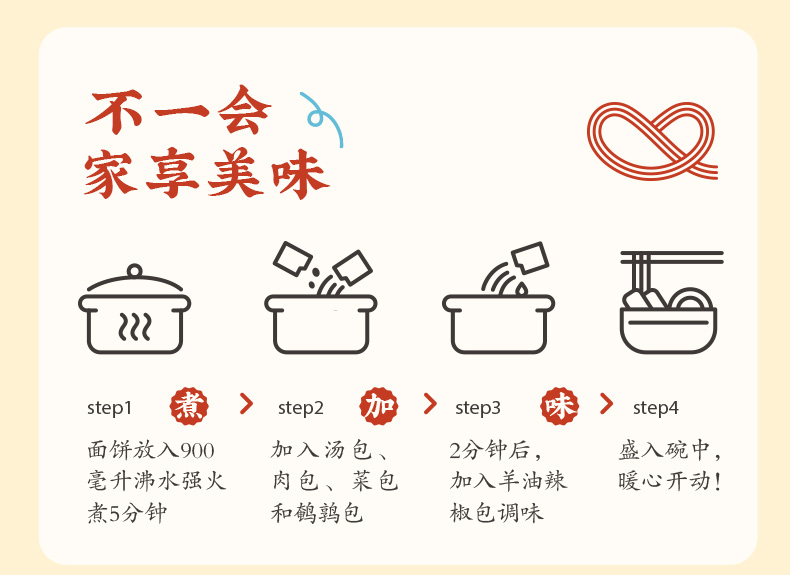 不一会
家享美味

step1 煮

面饼放入900毫升沸水强火煮5分钟

step2 加

加入汤包、肉包、菜包和鹌鹑包

step3 味

2分钟后，加入羊油辣椒包调味

step4

盛入碗中，暖心开动！