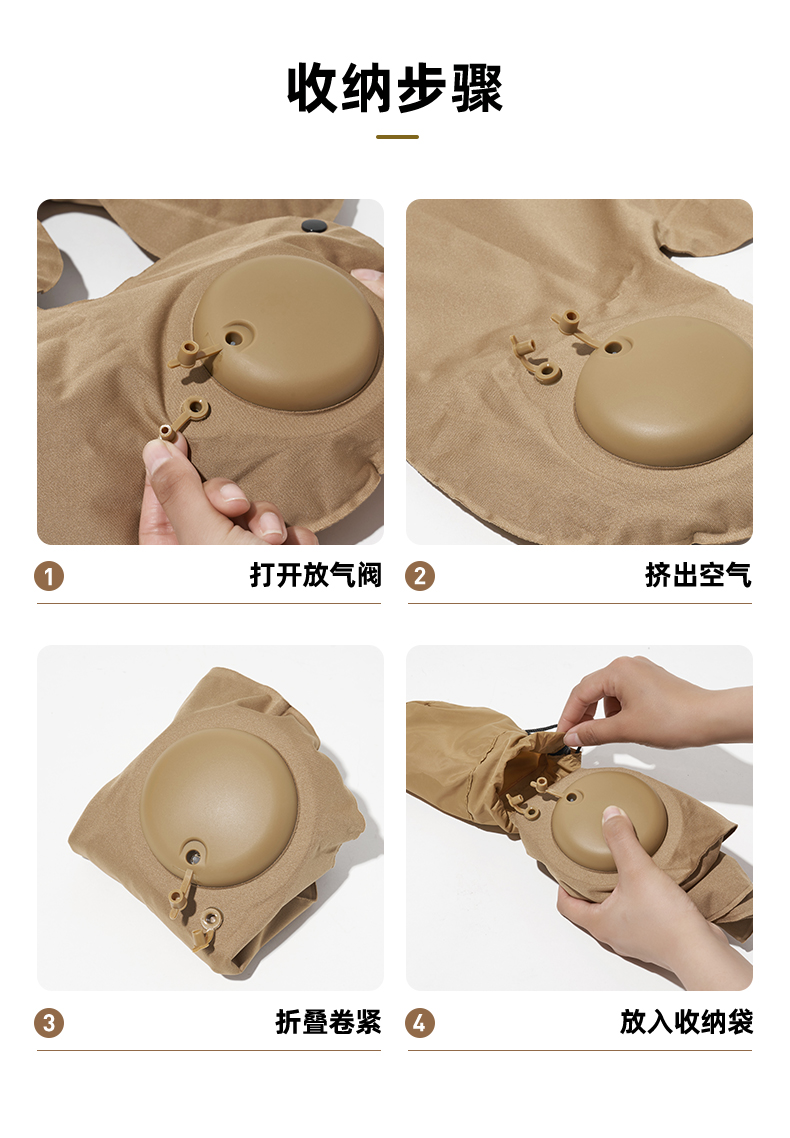 收纳步骤

1 打开放气阀

2 挤出空气

3 折叠卷紧

4 放入收纳袋