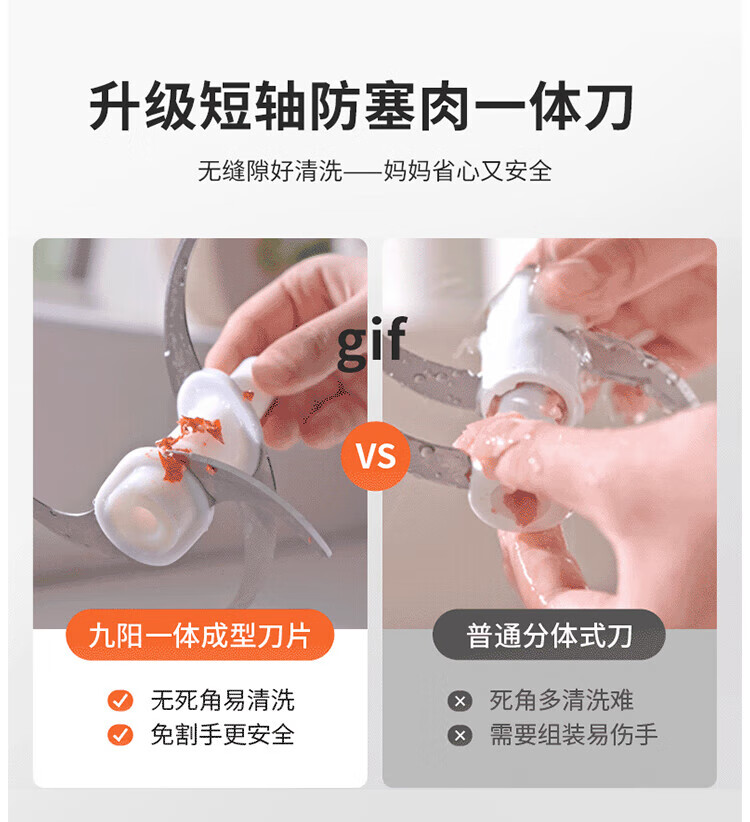 升级短轴防塞肉一体刀

无缝隙好清洗——妈妈省心又安全

gif

VS

九阳一体成型刀片

无死角易清洗
免割手更安全

普通分体式刀

死角多清洗难
需要组装易伤手