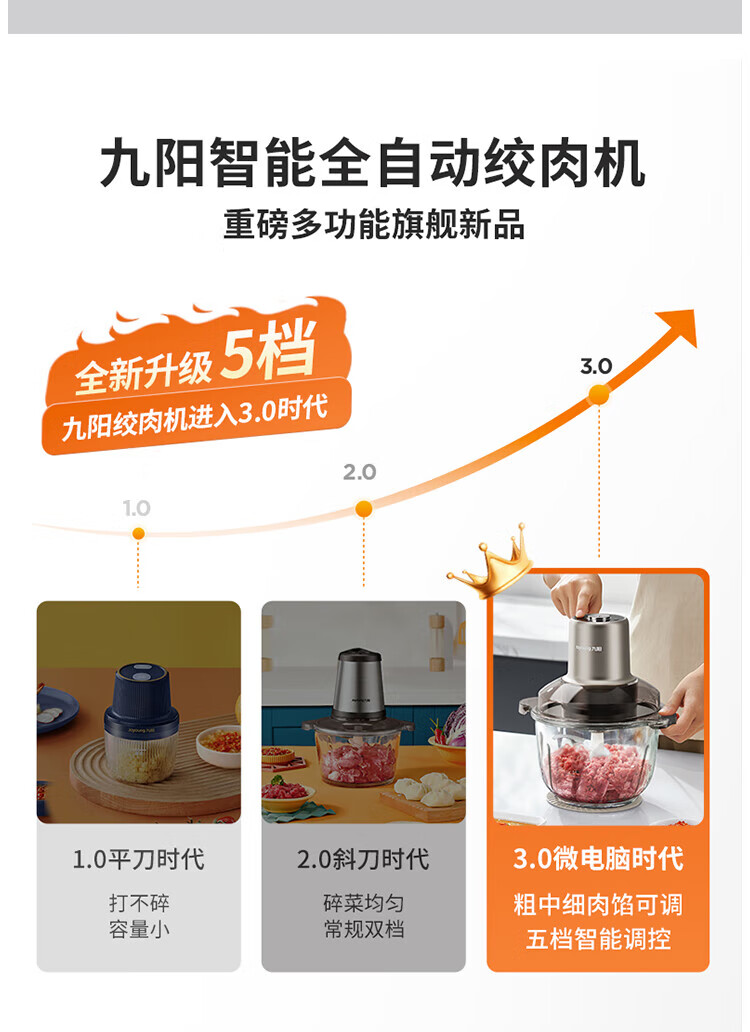 九阳智能全自动绞肉机
重磅多功能旗舰新品

全新升级 5档
九阳绞肉机进入3.0时代

1.0
2.0
3.0

1.0平刀时代
打不碎
容量小

2.0斜刀时代
碎菜均匀
常规双档

3.0微电脑时代
粗中细肉馅可调
五档智能调控