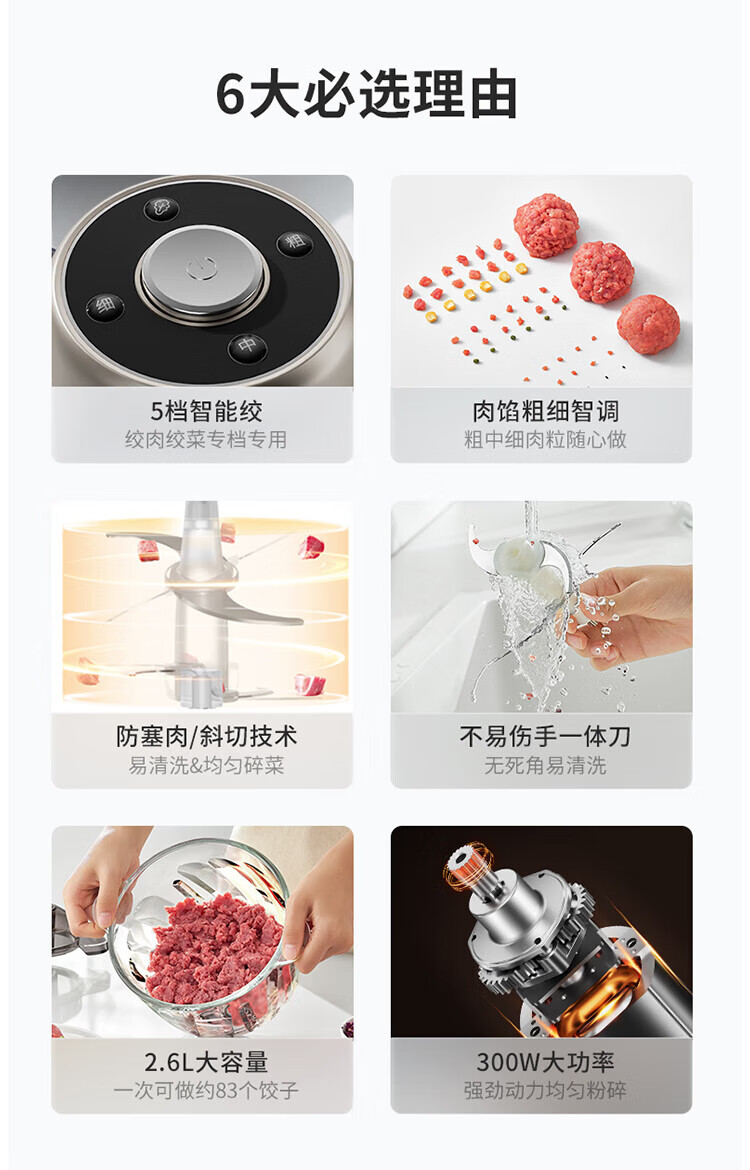 6大必选理由

粗

细

中

5档智能绞
绞肉绞菜专档专用

肉馅粗细智调
粗中细肉粒随心做

防塞肉/斜切技术
易清洗&均匀碎菜

不易伤手一体刀
无死角易清洗

2.6L大容量
一次可做约83个饺子

300W大功率
强劲动力均匀粉碎