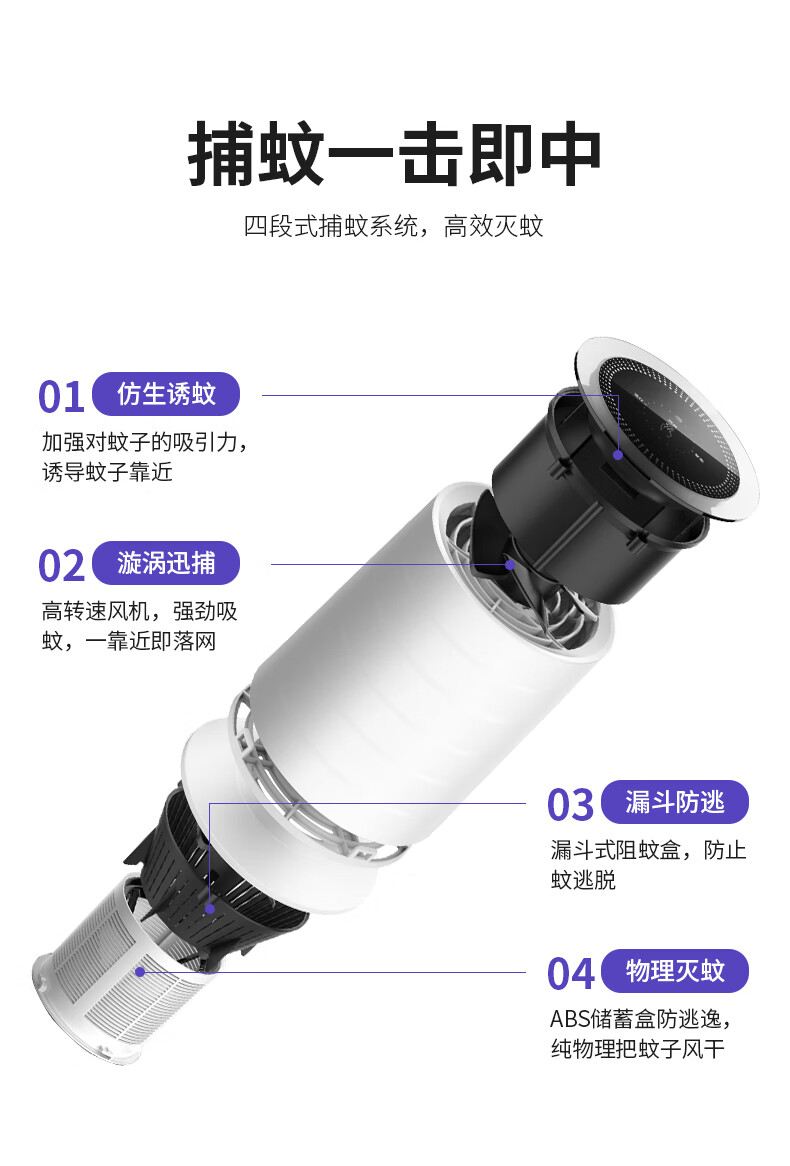 捕蚊一击即中

四段式捕蚊系统，高效灭蚊

01 仿生诱蚊

加强对蚊子的吸引力，诱导蚊子靠近

02 漩涡迅捕

高转速风机，强劲吸蚊，一靠近即落网

03 漏斗防逃

漏斗式阻蚊盒，防止蚊逃脱

04 物理灭蚊

ABS储蓄盒防逃逸，纯物理把蚊子风干