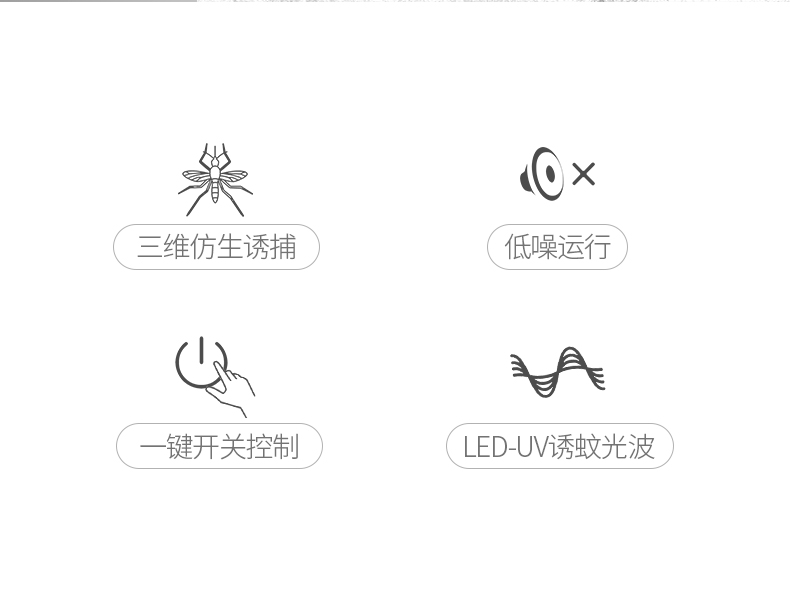 三维仿生诱捕

低噪运行

一键开关控制

LED-UV诱蚊光波