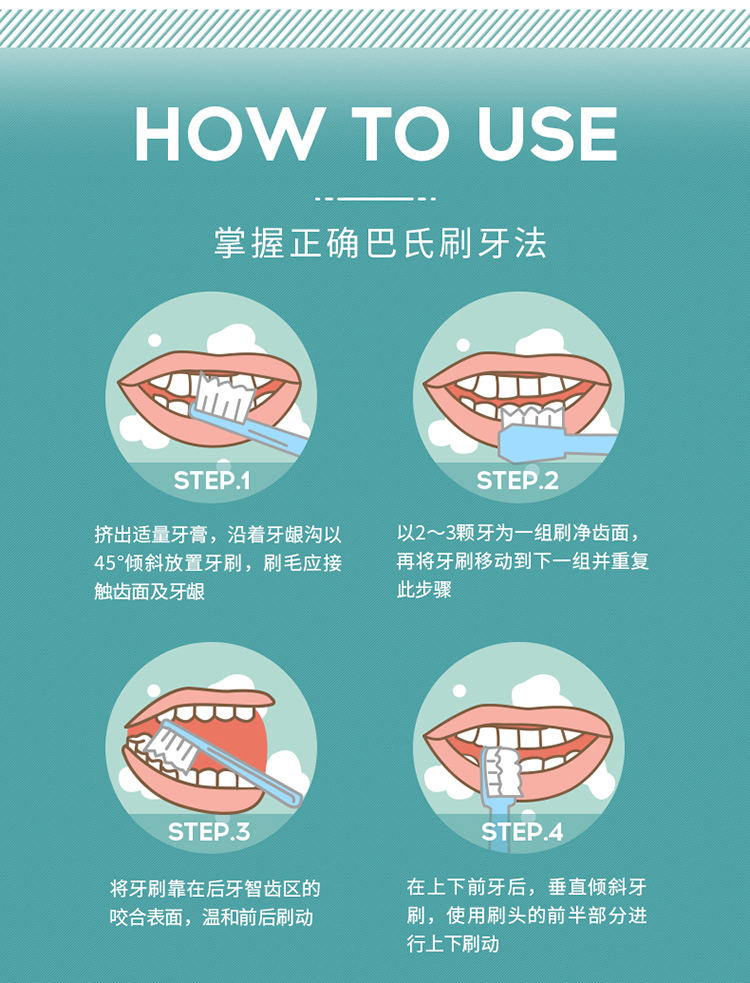 HOW TO USE

掌握正确巴氏刷牙法

STEP.1

挤出适量牙膏，沿着牙龈沟以45°倾斜放置牙刷，刷毛应接触齿面及牙龈

STEP.2

以2～3颗牙为一组刷净齿面，再将牙刷移动到下一组并重复此步骤

STEP.3

将牙刷靠在后牙智齿区的咬合表面，温和前后刷动

STEP.4

在上下前牙后，垂直倾斜牙刷，使用刷头的前半部分进行上下刷动