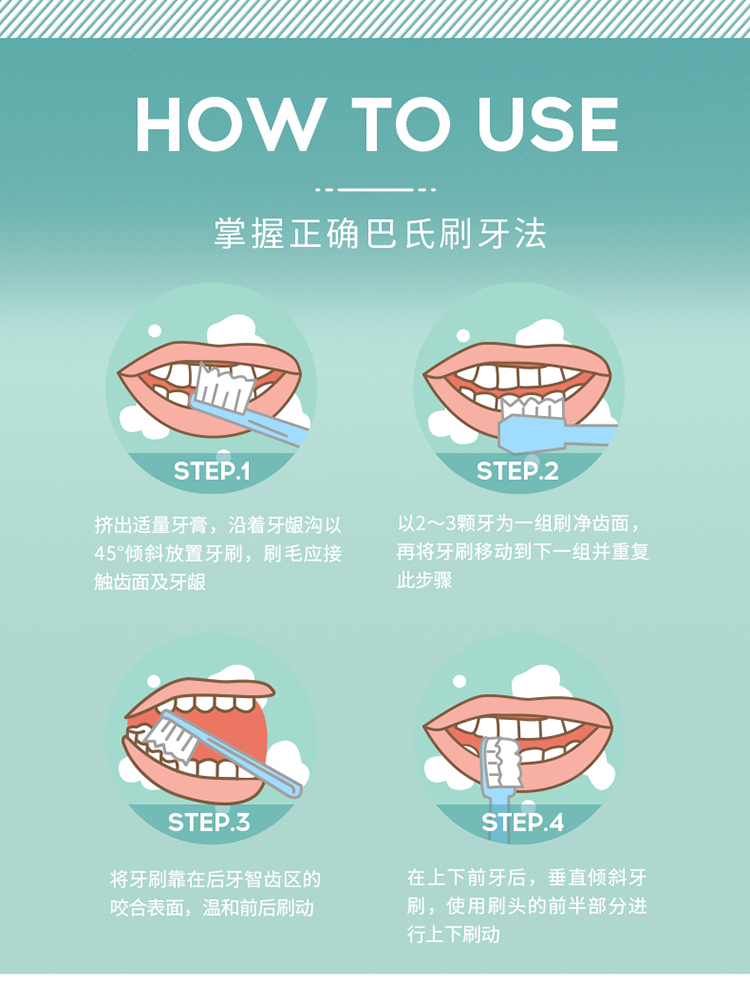 HOW TO USE

掌握正确巴氏刷牙法

STEP.1

挤出适量牙膏，沿着牙龈沟以45°倾斜放置牙刷，刷毛应接触齿面及牙龈

STEP.2

以2～3颗牙为一组刷净齿面，再将牙刷移动到下一组并重复此步骤

STEP.3

将牙刷靠在后牙智齿区的咬合表面，温和前后刷动

STEP.4

在上下前牙后，垂直倾斜牙刷，使用刷头的前半部分进行上下刷动