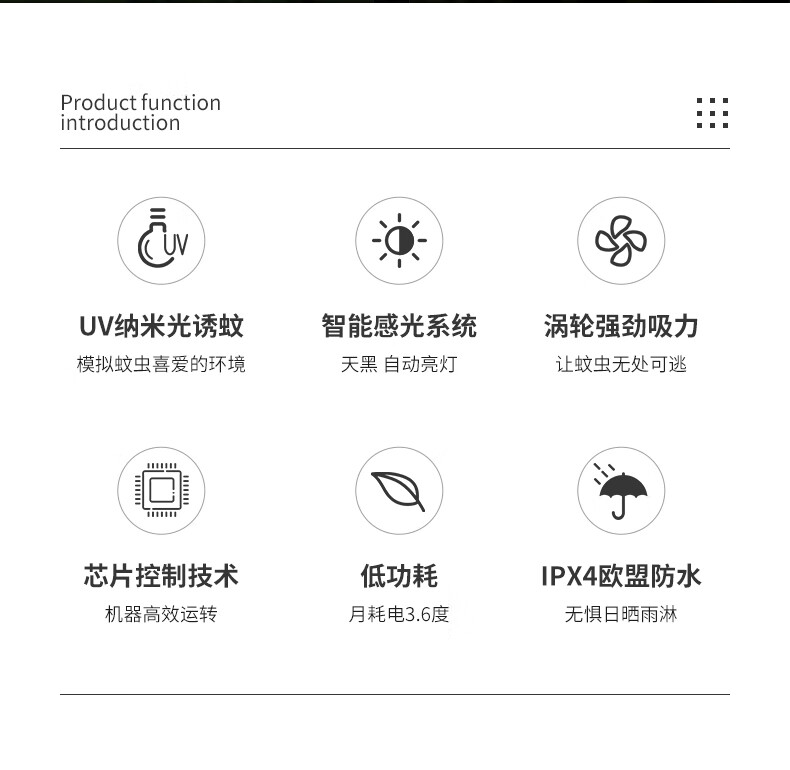 Product function introduction

UV

UV纳米光诱蚊
模拟蚊虫喜爱的环境

智能感光系统
天黑 自动亮灯

涡轮强劲吸力
让蚊虫无处可逃

芯片控制技术
机器高效运转

低功耗
月耗电3.6度

IPX4欧盟防水
无惧日晒雨淋