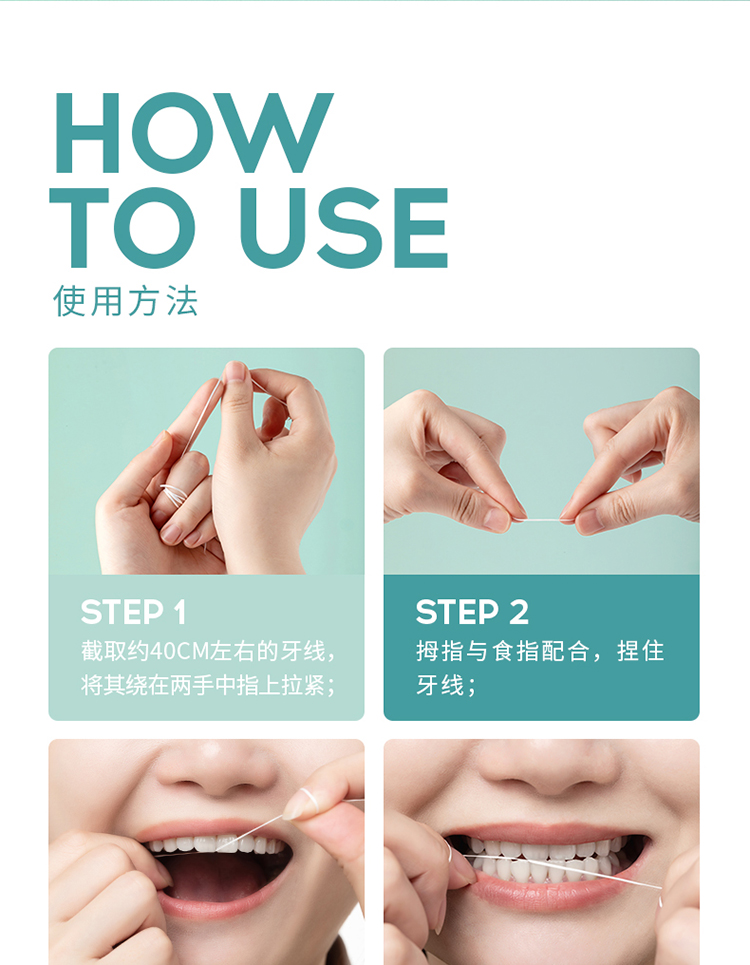 HOW TO USE
使用方法

STEP 1
截取约40CM左右的牙线，将其绕在两手中指上拉紧；

STEP 2
拇指与食指配合，捏住牙线；