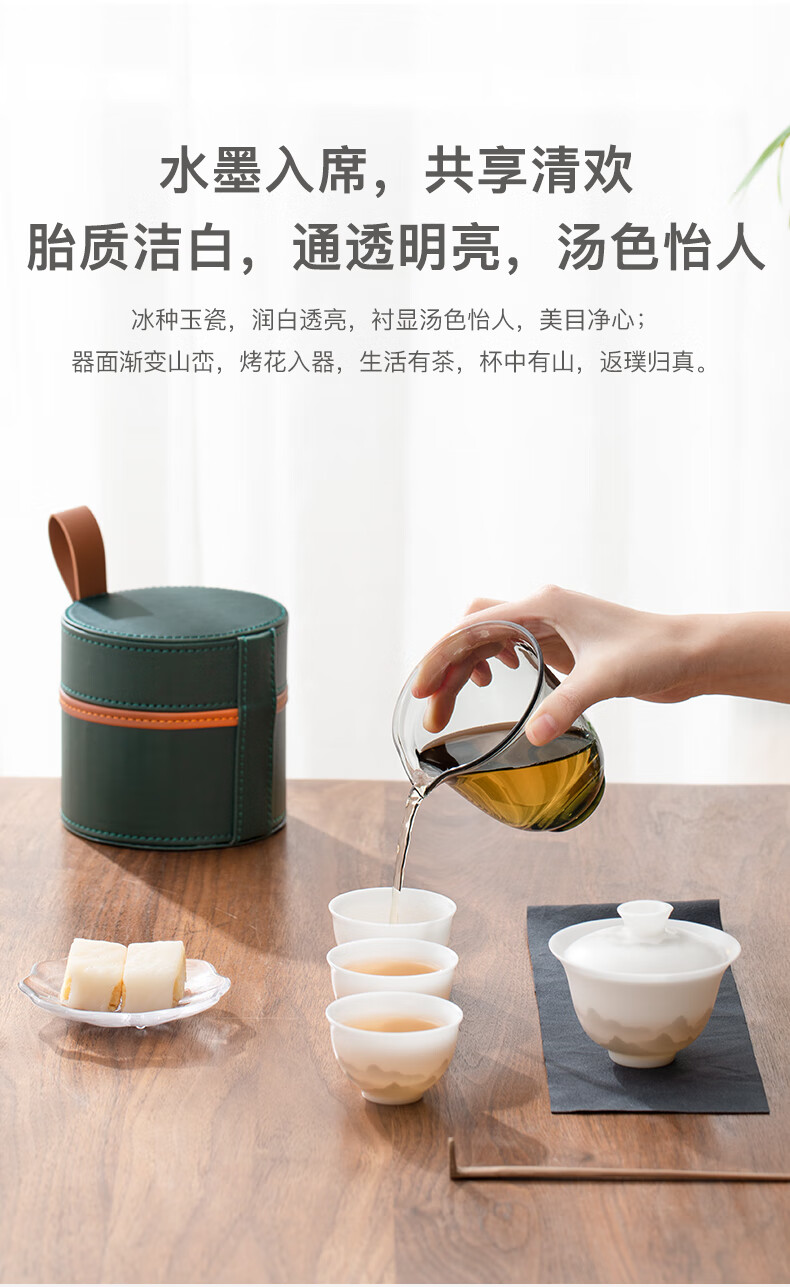 水墨入席，共享清欢
胎质洁白，通透明亮，汤色怡人

冰种玉瓷，润白透亮，衬显汤色怡人，美目净心；
器面渐变山峦，烤花入器，生活有茶，杯中有山，返璞归真。