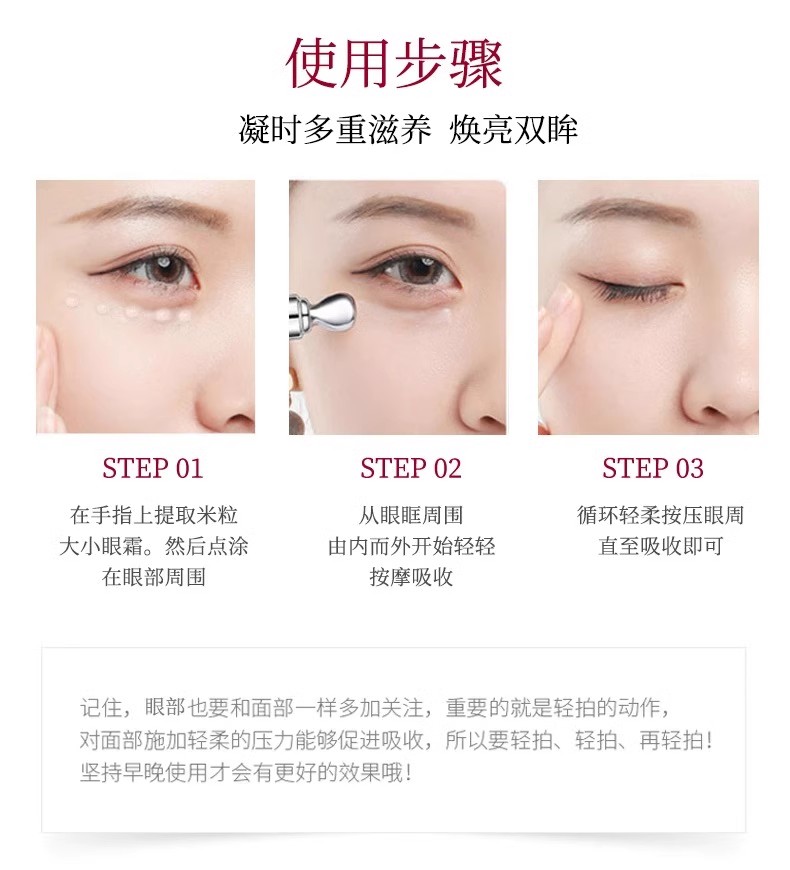 使用步骤

凝时多重滋养 焕亮双眸

STEP 01

在手指上提取米粒大小眼霜。然后点涂在眼部周围

STEP 02

从眼眶周围由内而外开始轻轻按摩吸收

STEP 03

循环轻柔按压眼周直至吸收即可

记住，眼部也要和面部一样多加关注，重要的就是轻拍的动作，对面部施加轻柔的压力能够促进吸收，所以要轻拍、轻拍、再轻拍！坚持早晚使用才会有更好的效果哦！