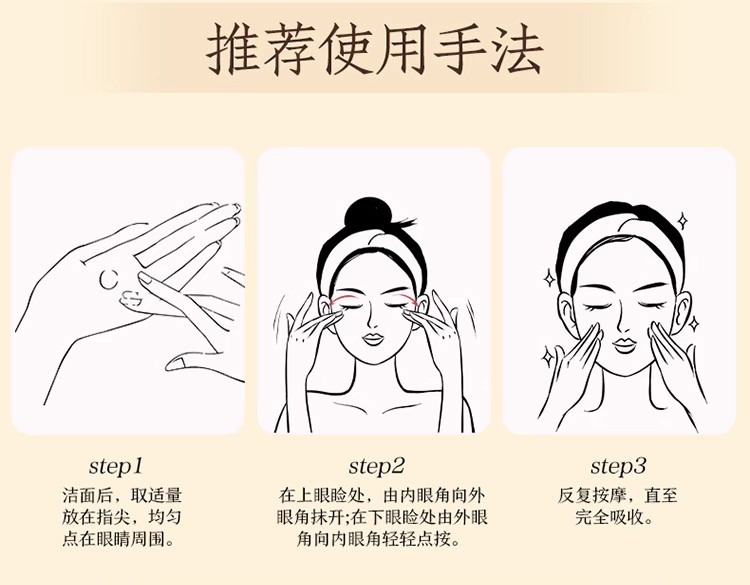 推荐使用手法

step1
洁面后，取适量放在指尖，均匀点在眼睛周围。

step2
在上眼睑处，由内眼角向外眼角抹开;在下眼睑处由外眼角向内眼角轻轻点按。

step3
反复按摩，直至完全吸收。