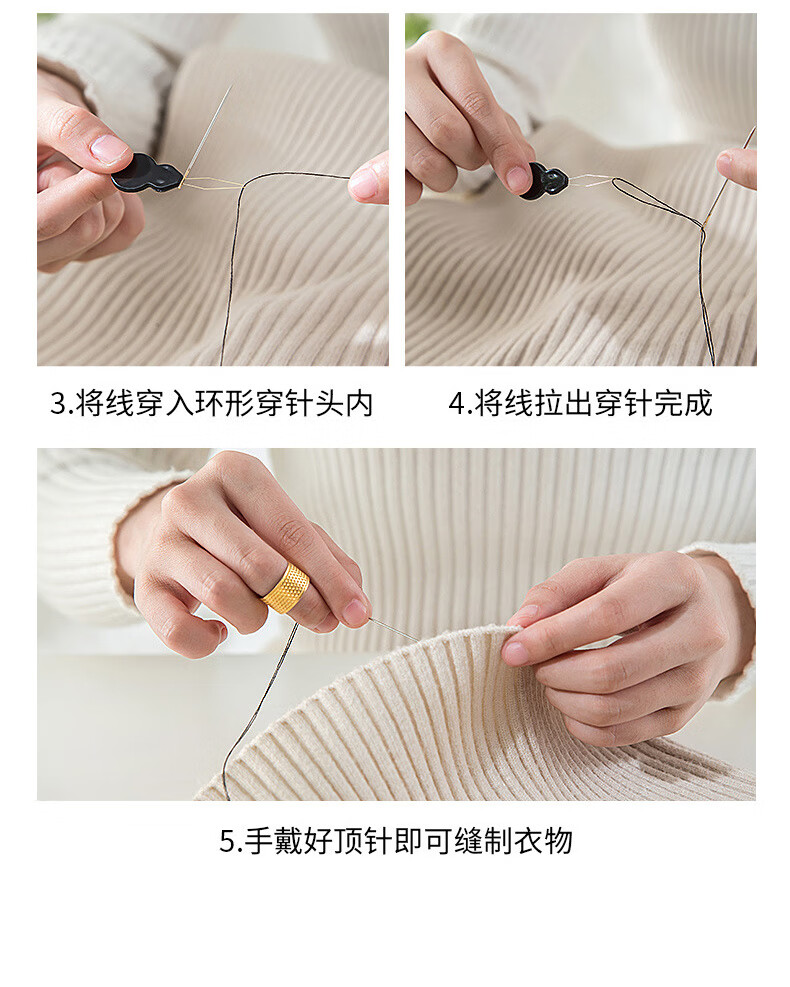 3.将线穿入环形穿针头内

4.将线拉出穿针完成

5.手戴好顶针即可缝制衣物