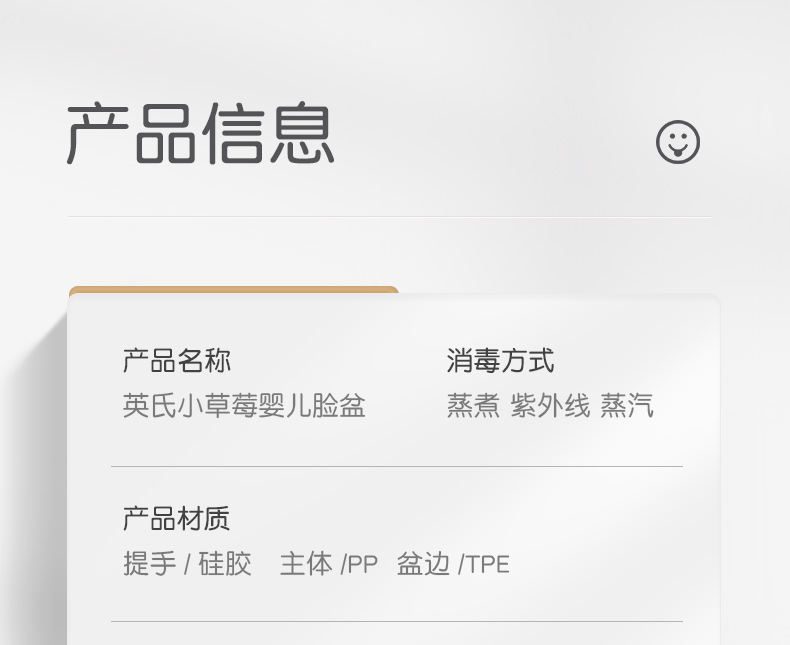 产品信息

产品名称
英氏小草莓婴儿脸盆

消毒方式
蒸煮 紫外线 蒸汽

产品材质
提手/硅胶 主体/PP 盆边/TPE