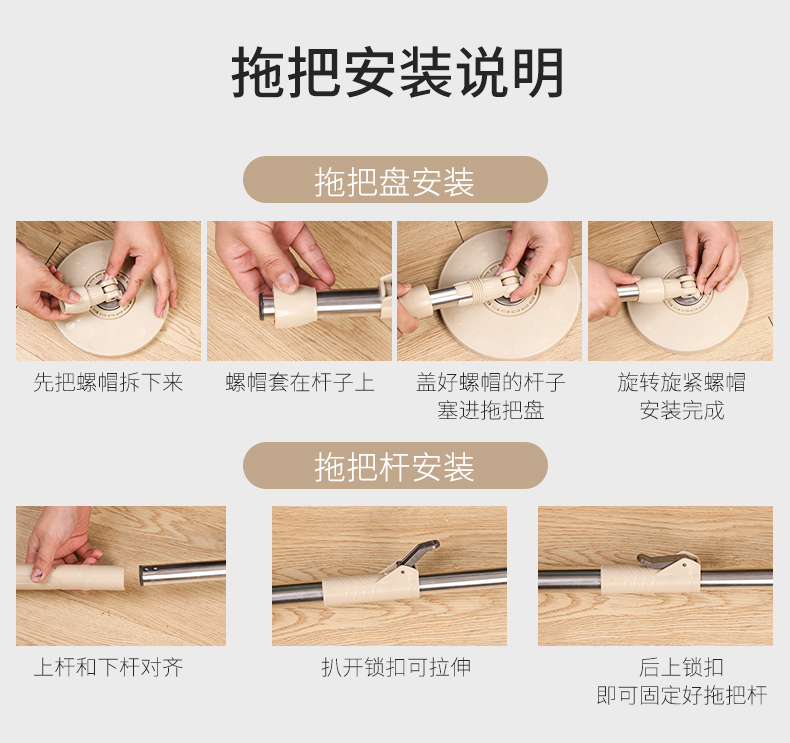 拖把安装说明

拖把盘安装

先把螺帽拆下来

螺帽套在杆子上

盖好螺帽的杆子塞进拖把盘

旋转旋紧螺帽安装完成

拖把杆安装

上杆和下杆对齐

扒开锁扣可拉伸

后上锁扣即可固定好拖把杆