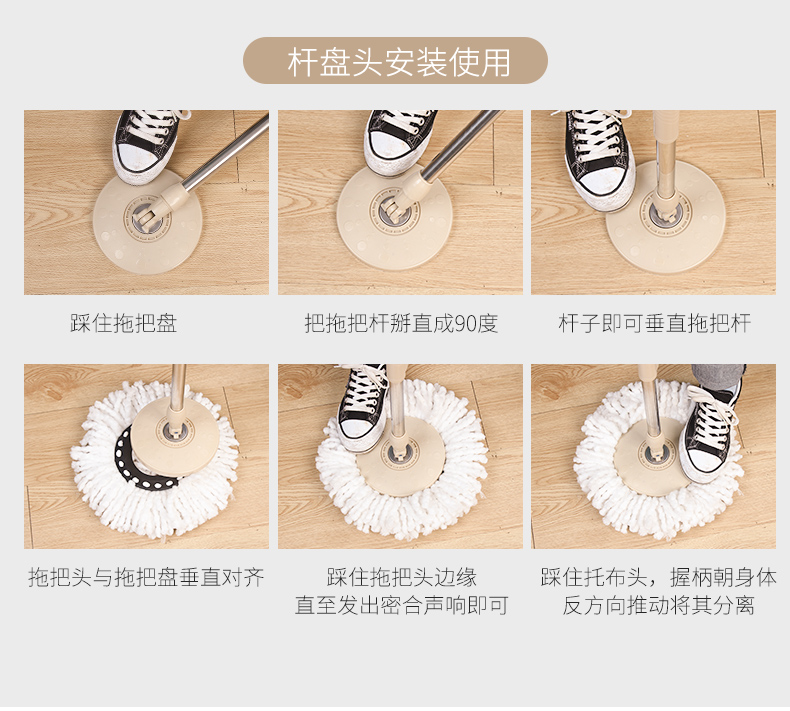 杆盘头安装使用

踩住拖把盘

把拖把杆掰直成90度

杆子即可垂直拖把杆

拖把头与拖把盘垂直对齐

踩住拖把头边缘
直至发出密合声响即可

踩住托布头，握柄朝身体
反方向推动将其分离