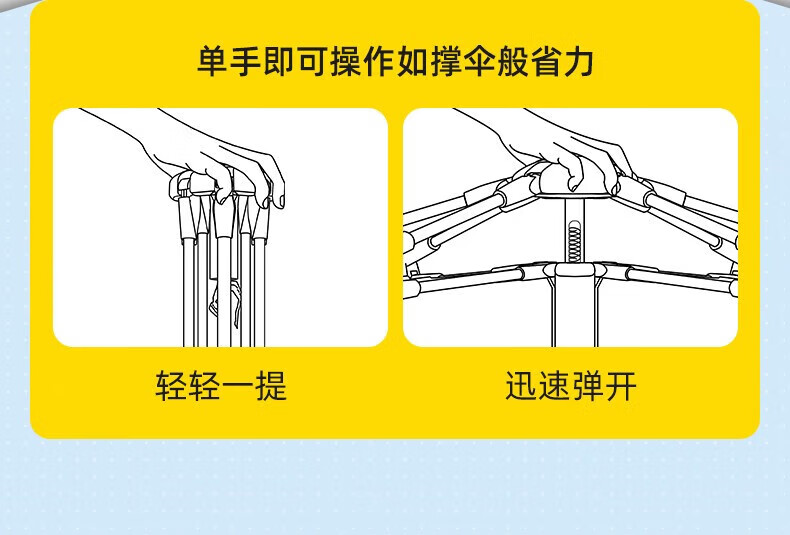 单手即可操作如撑伞般省力

轻轻一提

迅速弹开