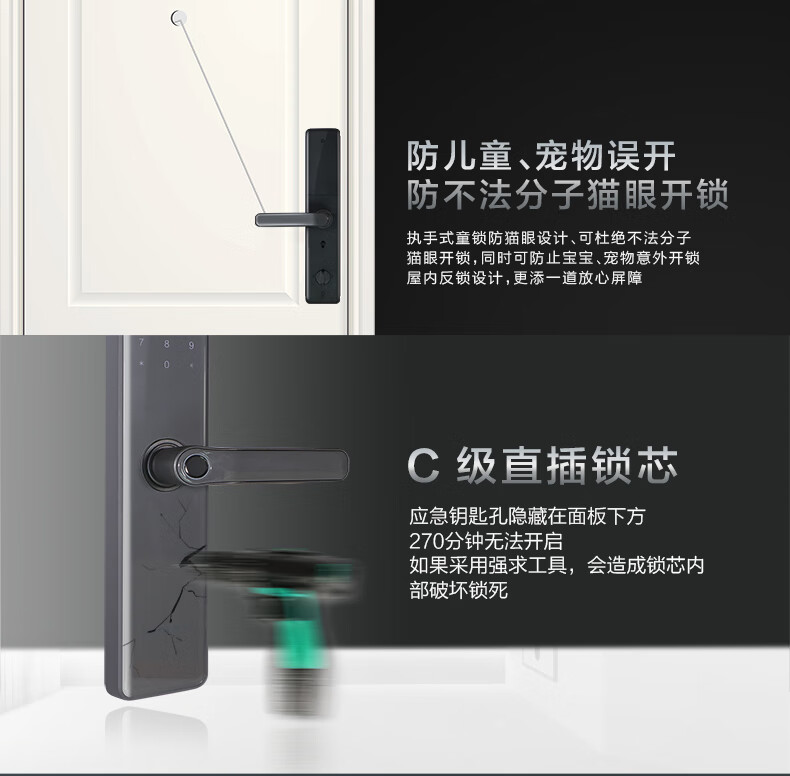 防儿童、宠物误开
防不法分子猫眼开锁

执手式童锁防猫眼设计、可杜绝不法分子猫眼开锁，同时可防止宝宝、宠物意外开锁屋内反锁设计，更添一道放心屏障

7 8 9
* 0 #

C 级直插锁芯

应急钥匙孔隐藏在面板下方
270分钟无法开启
如果采用强求工具，会造成锁芯内部破坏锁死