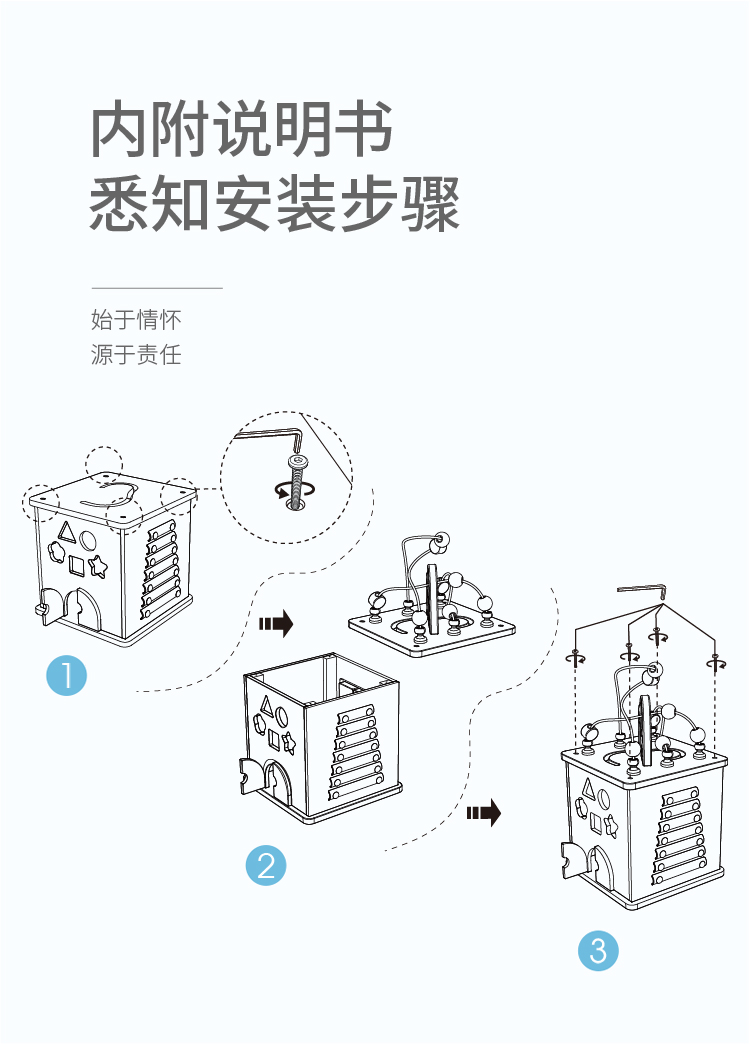 内附说明书
悉知安装步骤

始于情怀
源于责任

1

2

3