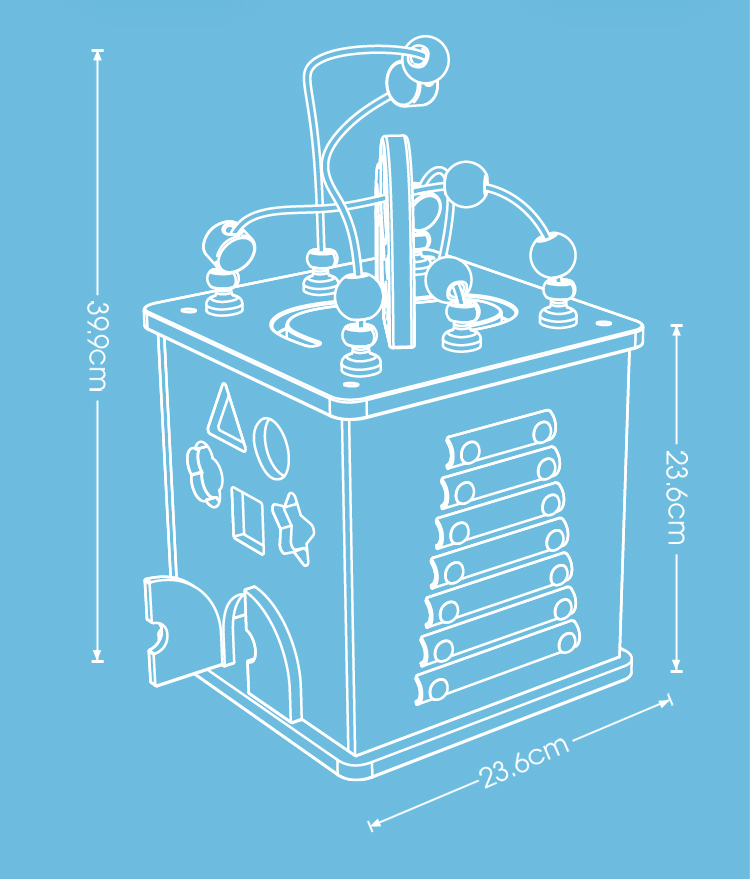 39.9cm

23.6cm

23.6cm