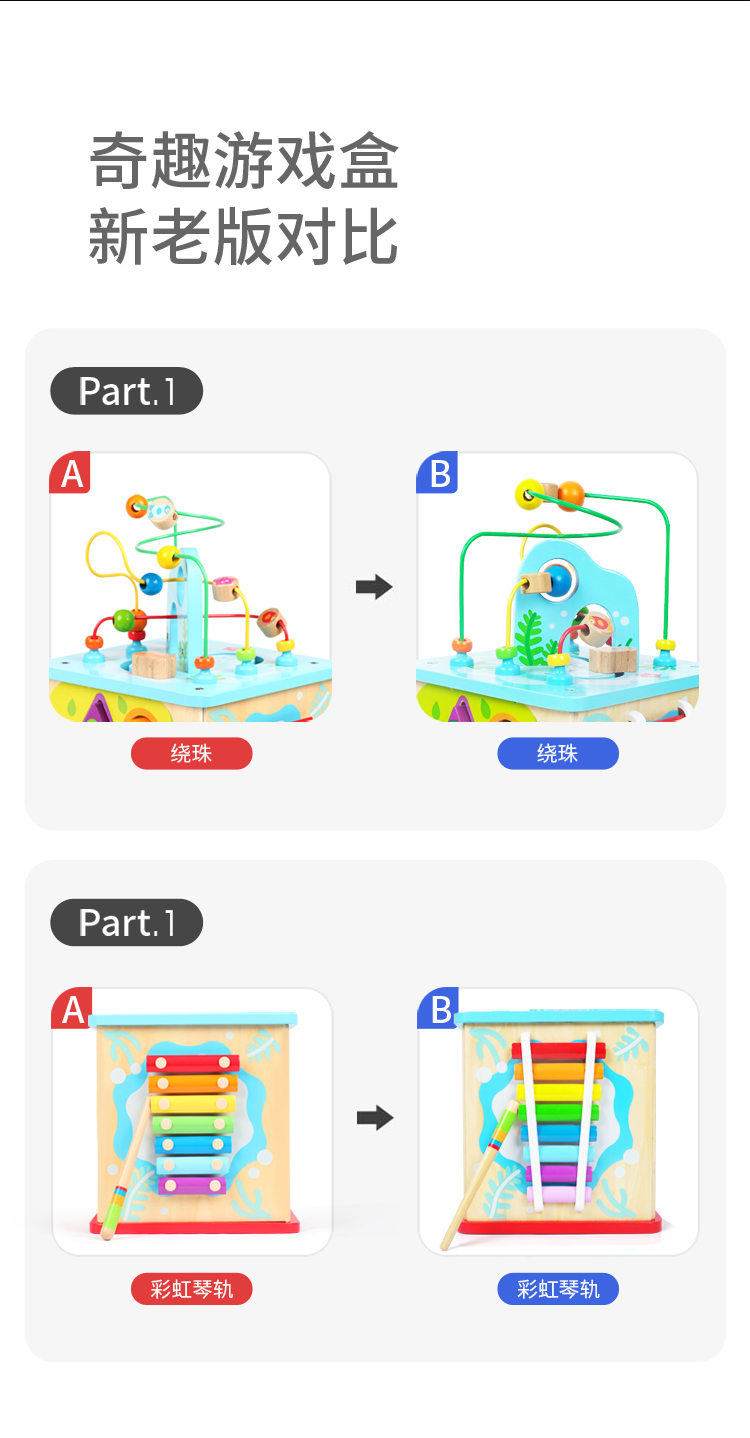 奇趣游戏盒
新老版对比

Part.1

A

B

绕珠

绕珠

Part.1

A

B

彩虹琴轨

彩虹琴轨