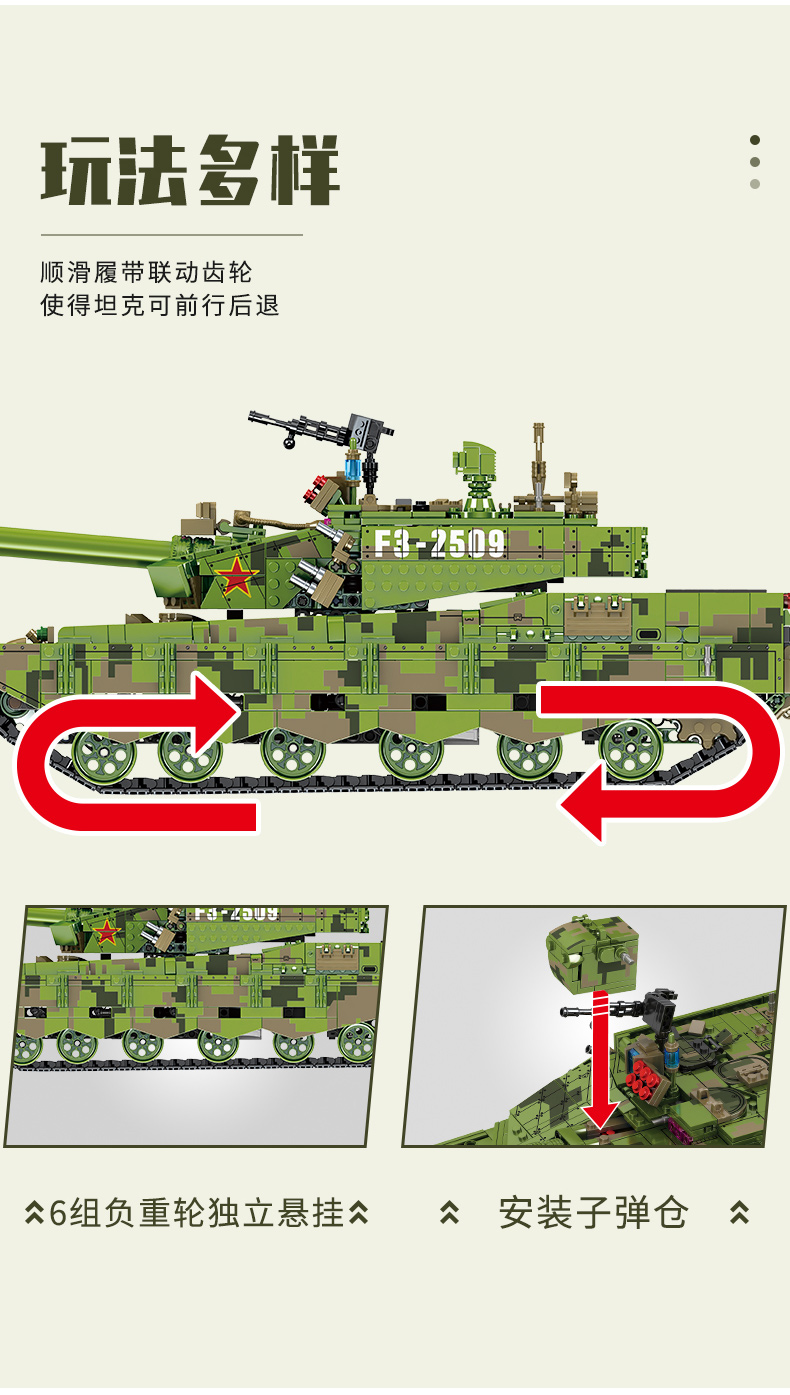 玩法多样

顺滑履带联动齿轮
使得坦克可前行后退

F3-2509

F3-2509

6组负重轮独立悬挂

安装子弹仓