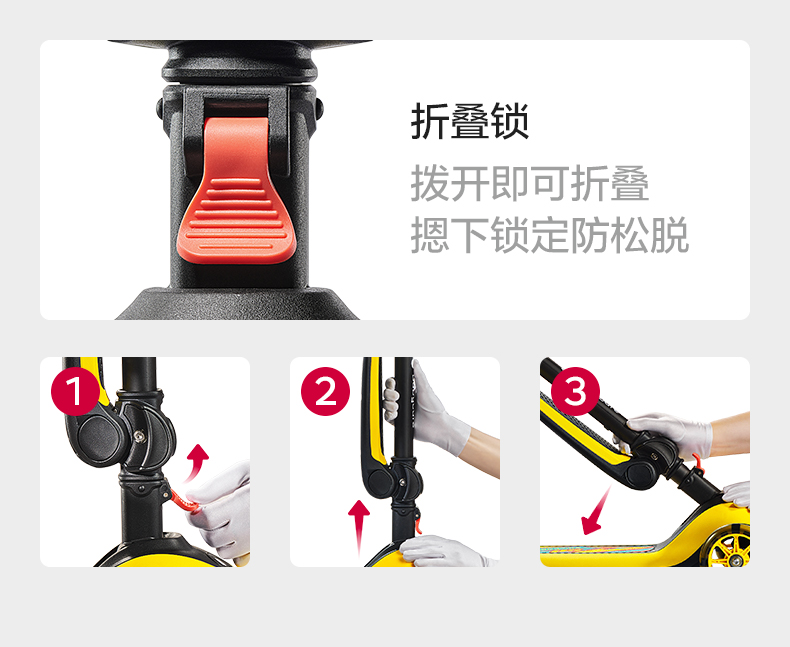 折叠锁

拨开即可折叠
摁下锁定防松脱

1

2

3