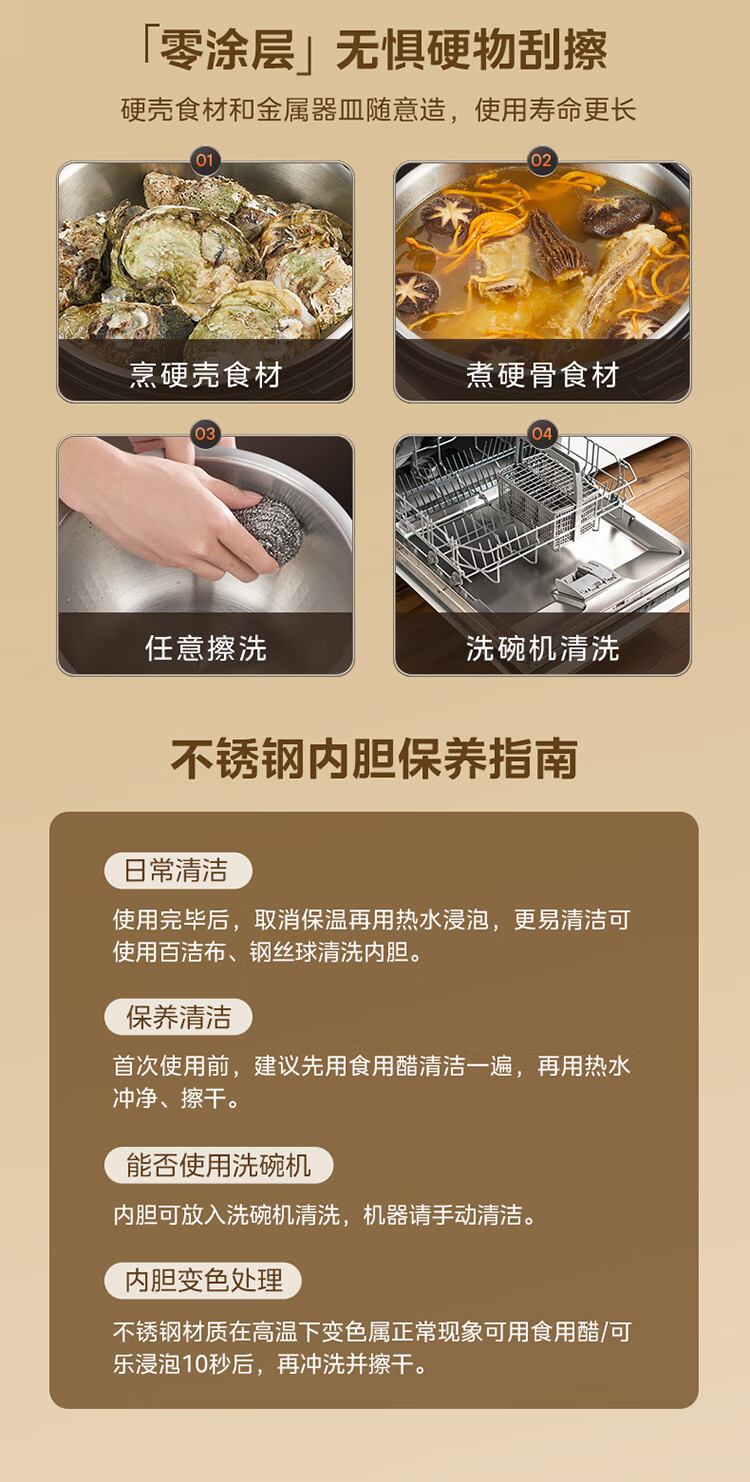 「零涂层」无惧硬物刮擦

硬壳食材和金属器皿随意造，使用寿命更长

01
烹硬壳食材

02
煮硬骨食材

03
任意擦洗

04
洗碗机清洗

不锈钢内胆保养指南

日常清洁

使用完毕后，取消保温再用热水浸泡，更易清洁可使用百洁布、钢丝球清洗内胆。

保养清洁

首次使用前，建议先用食用醋清洁一遍，再用热水冲净、擦干。

能否使用洗碗机

内胆可放入洗碗机清洗，机器请手动清洁。

内胆变色处理

不锈钢材质在高温下变色属正常现象可用食用醋/可乐浸泡10秒后，再冲洗并擦干。