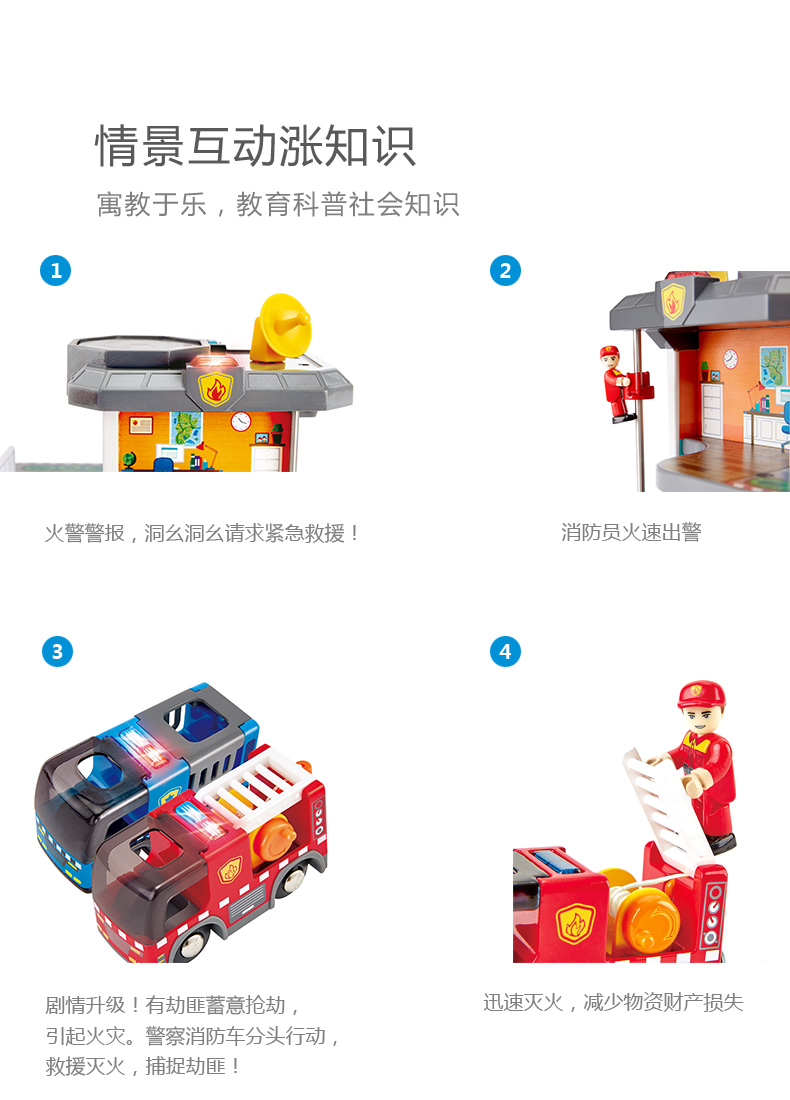 情景互动涨知识

寓教于乐，教育科普社会知识

1

火警警报，洞幺洞幺请求紧急救援！

2

消防员火速出警

3

剧情升级！有劫匪蓄意抢劫，引起火灾。警察消防车分头行动，救援灭火，捕捉劫匪！

4

迅速灭火，减少物资财产损失