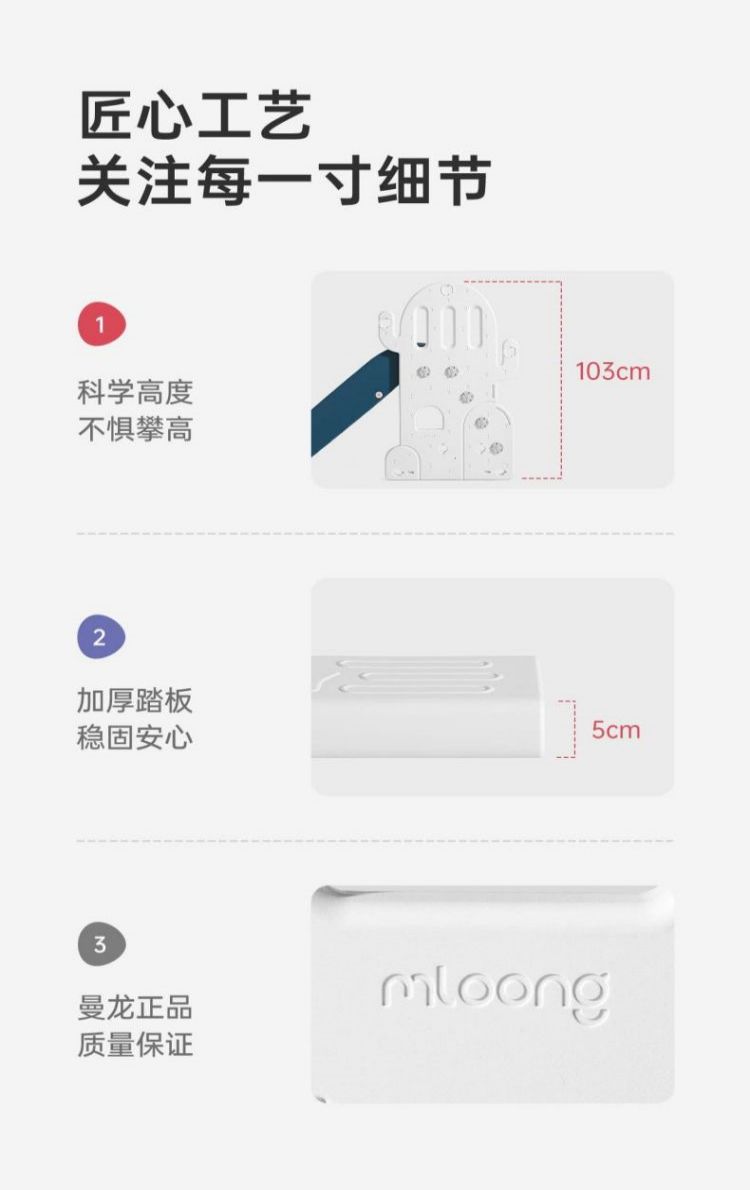 匠心工艺
关注每一寸细节

1
科学高度
不惧攀高

103cm

2
加厚踏板
稳固安心

5cm

3
曼龙正品
质量保证

mloong