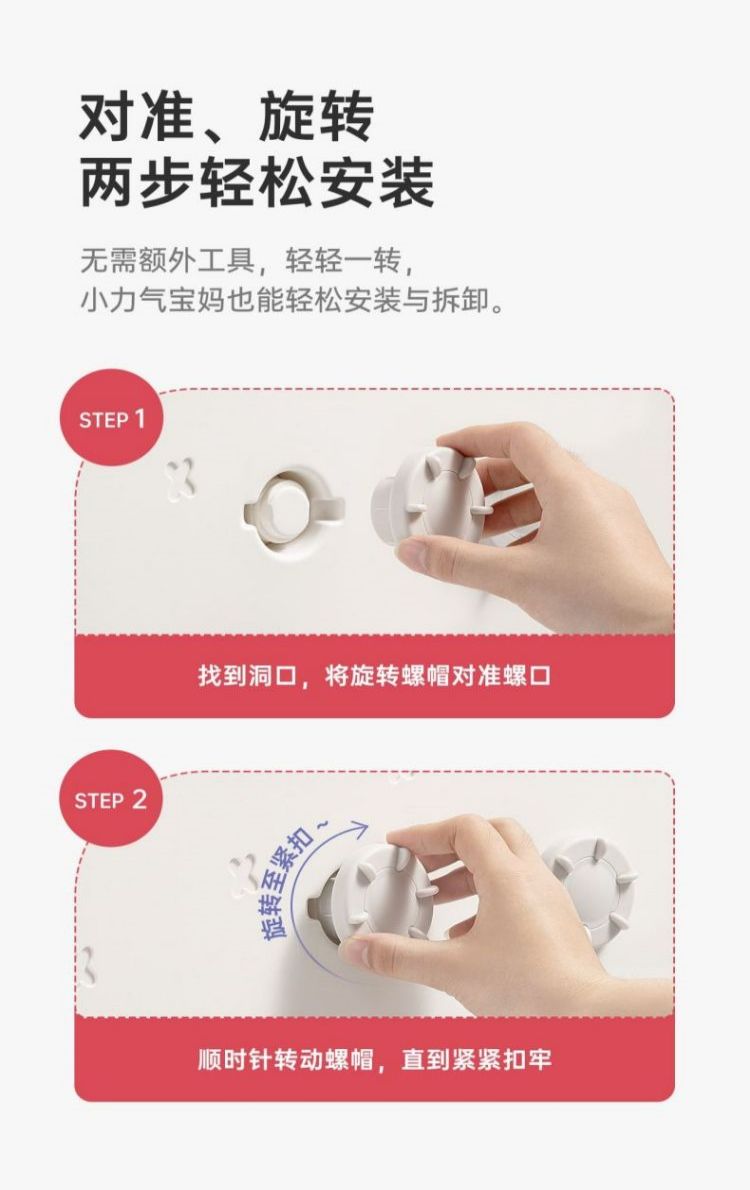 对准、旋转
两步轻松安装

无需额外工具，轻轻一转，
小力气宝妈也能轻松安装与拆卸。

STEP 1

找到洞口，将旋转螺帽对准螺口

STEP 2

旋转至紧扣~

顺时针转动螺帽，直到紧紧扣牢