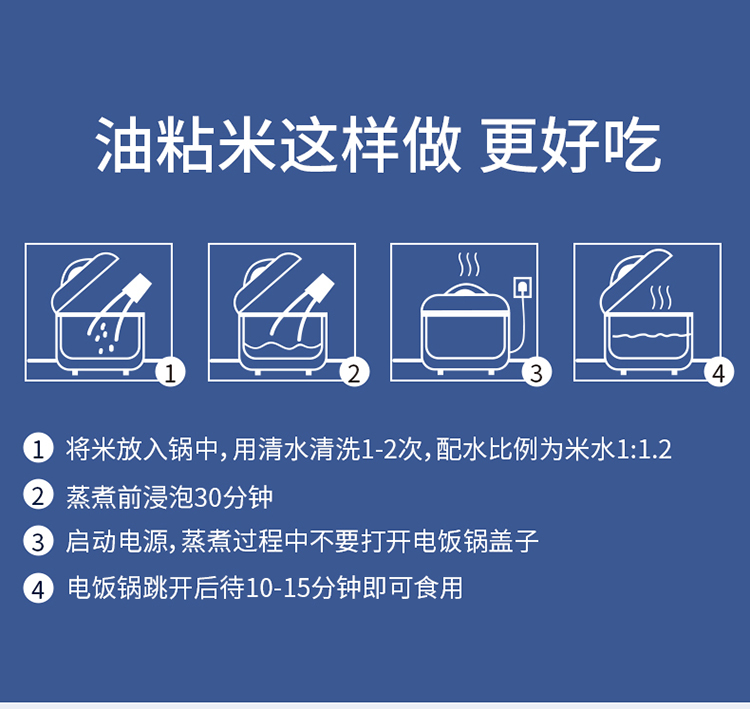 油粘米这样做 更好吃

1

2

3

4

1 将米放入锅中，用清水清洗1-2次，配水比例为米水1:1.2

2 蒸煮前浸泡30分钟

3 启动电源，蒸煮过程中不要打开电饭锅盖子

4 电饭锅跳开后待10-15分钟即可食用