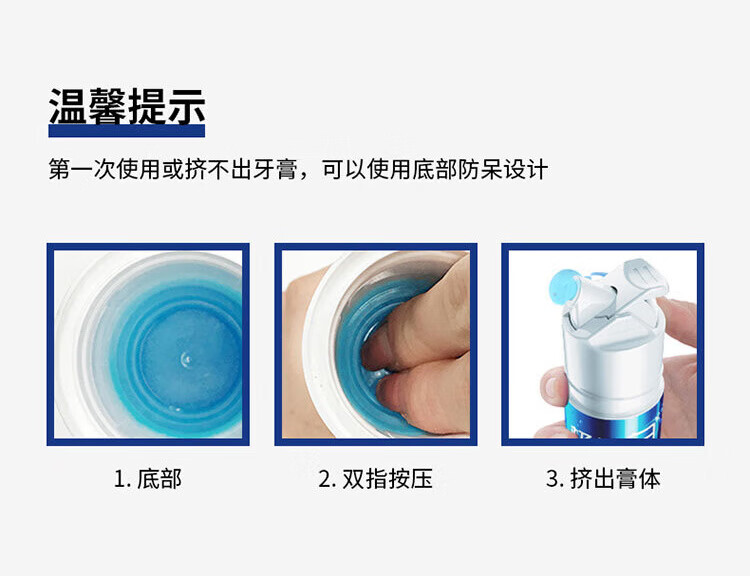 温馨提示

第一次使用或挤不出牙膏，可以使用底部防呆设计

1. 底部

2. 双指按压

3. 挤出膏体