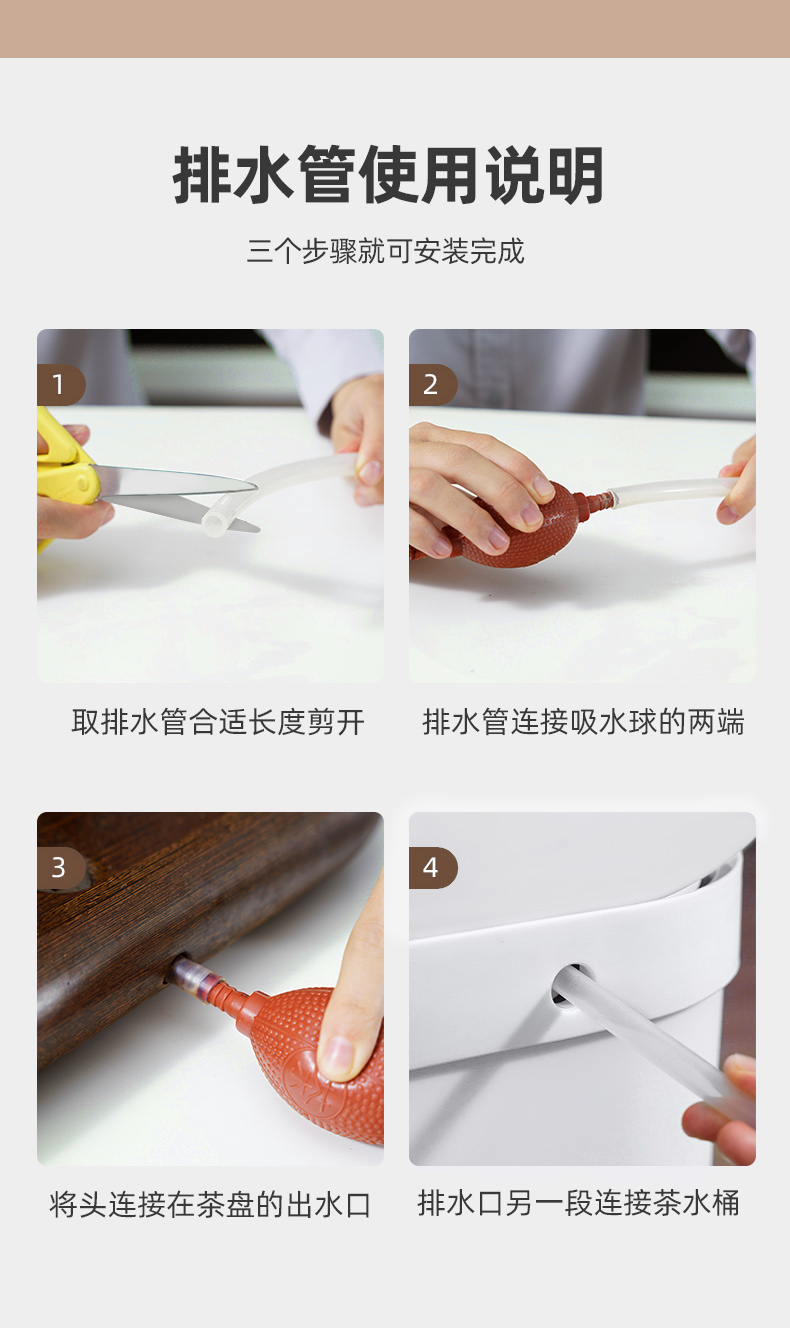 排水管使用说明

三个步骤就可安装完成

1

取排水管合适长度剪开

2

排水管连接吸水球的两端

3

将头连接在茶盘的出水口

4

排水口另一段连接茶水桶