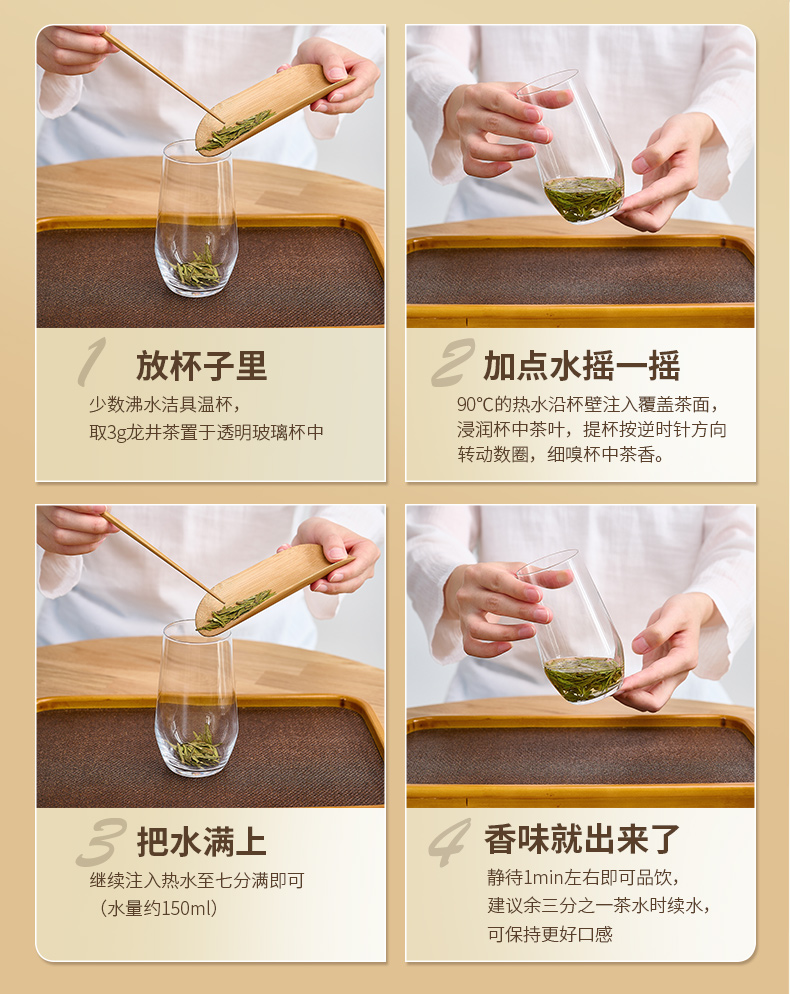 1 放杯子里
少数沸水洁具温杯，
取3g龙井茶置于透明玻璃杯中

2 加点水摇一摇
90°C的热水沿杯壁注入覆盖茶面，
浸润杯中茶叶，提杯按逆时针方向
转动数圈，细嗅杯中茶香。

3 把水满上
继续注入热水至七分满即可
（水量约150ml）

4 香味就出来了
静待1min左右即可品饮，
建议余三分之一茶水时续水，
可保持更好口感