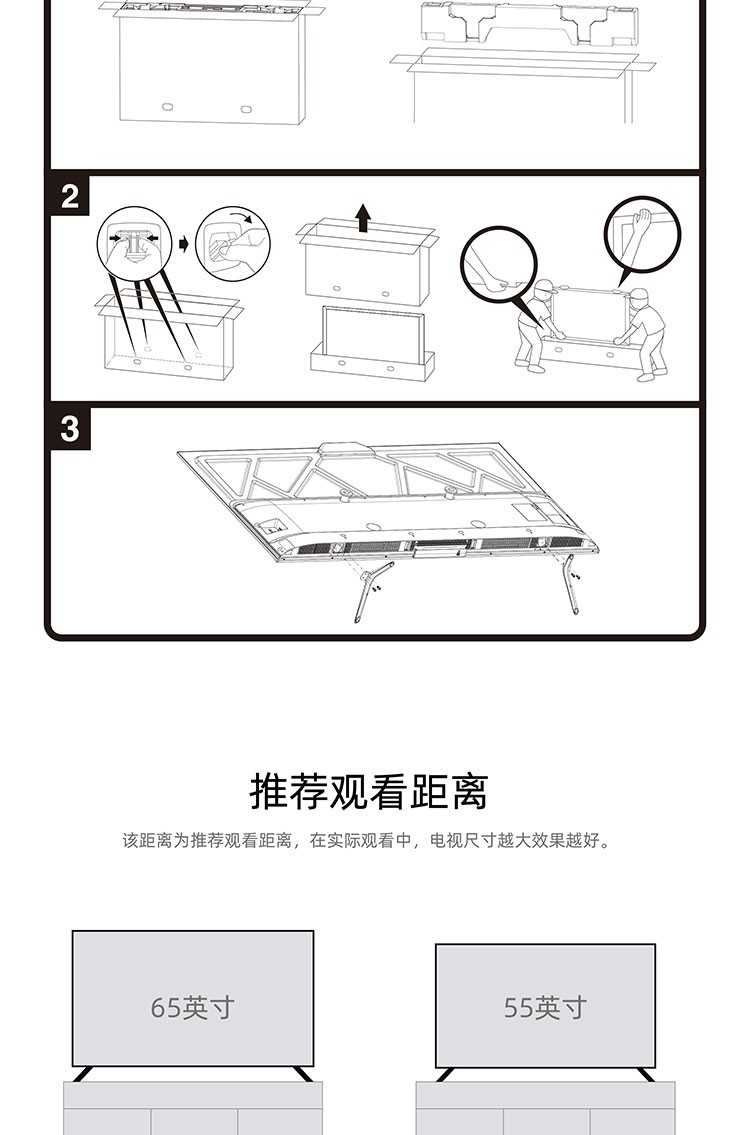 2

3

推荐观看距离

该距离为推荐观看距离，在实际观看中，电视尺寸越大效果越好。

65英寸

55英寸