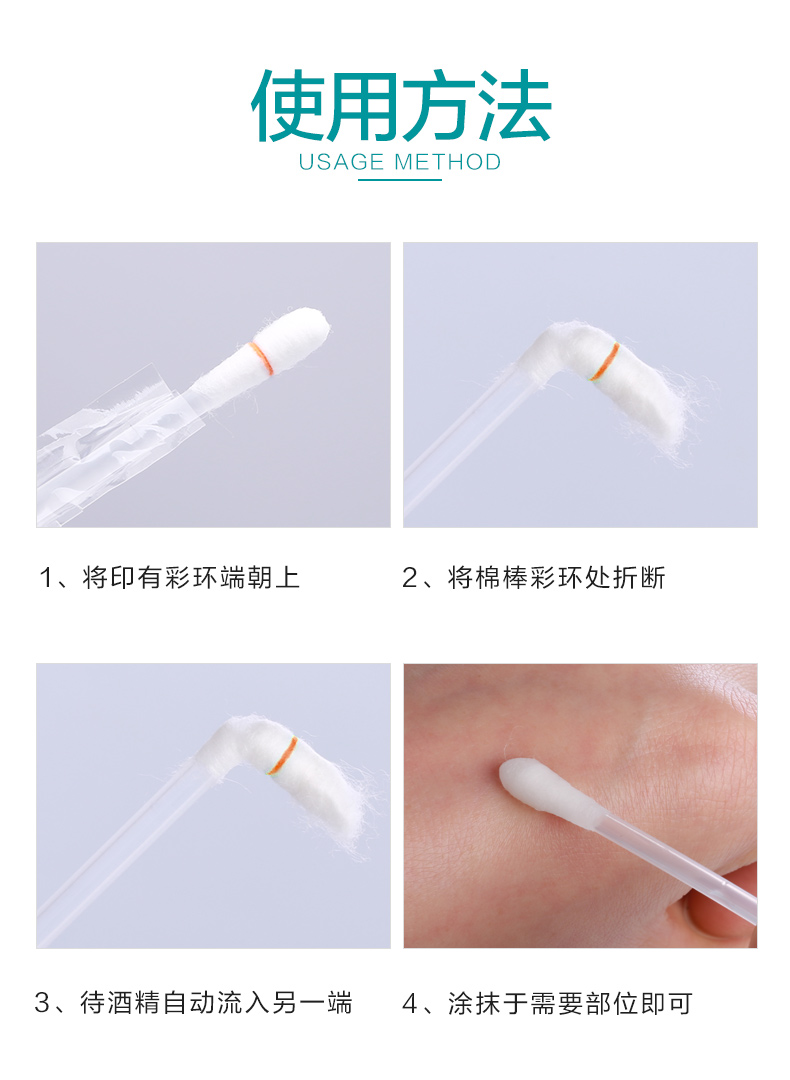 使用方法
USAGE METHOD

1、将印有彩环端朝上

2、将棉棒彩环处折断

3、待酒精自动流入另一端

4、涂抹于需要部位即可