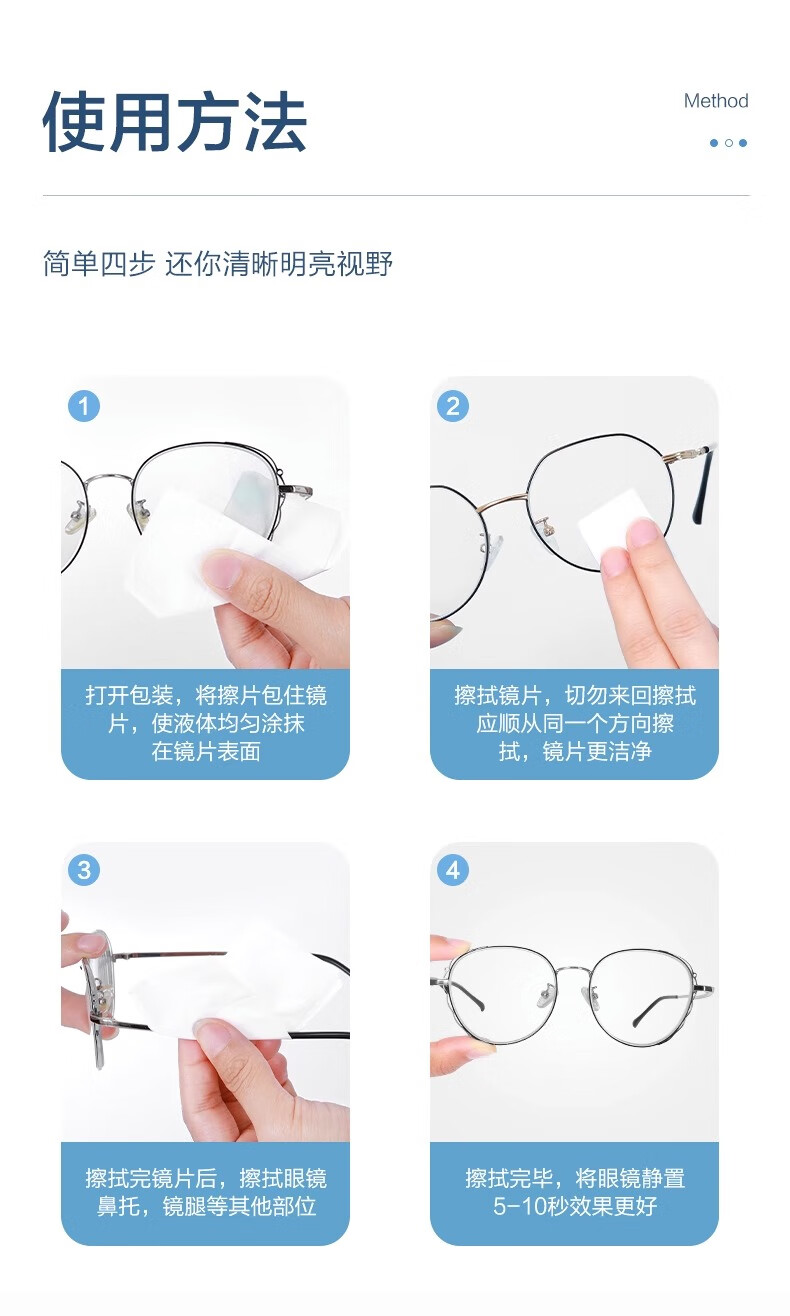 使用方法

Method

简单四步 还你清晰明亮视野

1

打开包装，将擦片包住镜片，使液体均匀涂抹在镜片表面

2

擦拭镜片，切勿来回擦拭应顺从同一个方向擦拭，镜片更洁净

3

擦拭完镜片后，擦拭眼镜鼻托，镜腿等其他部位

4

擦拭完毕，将眼镜静置5-10秒效果更好